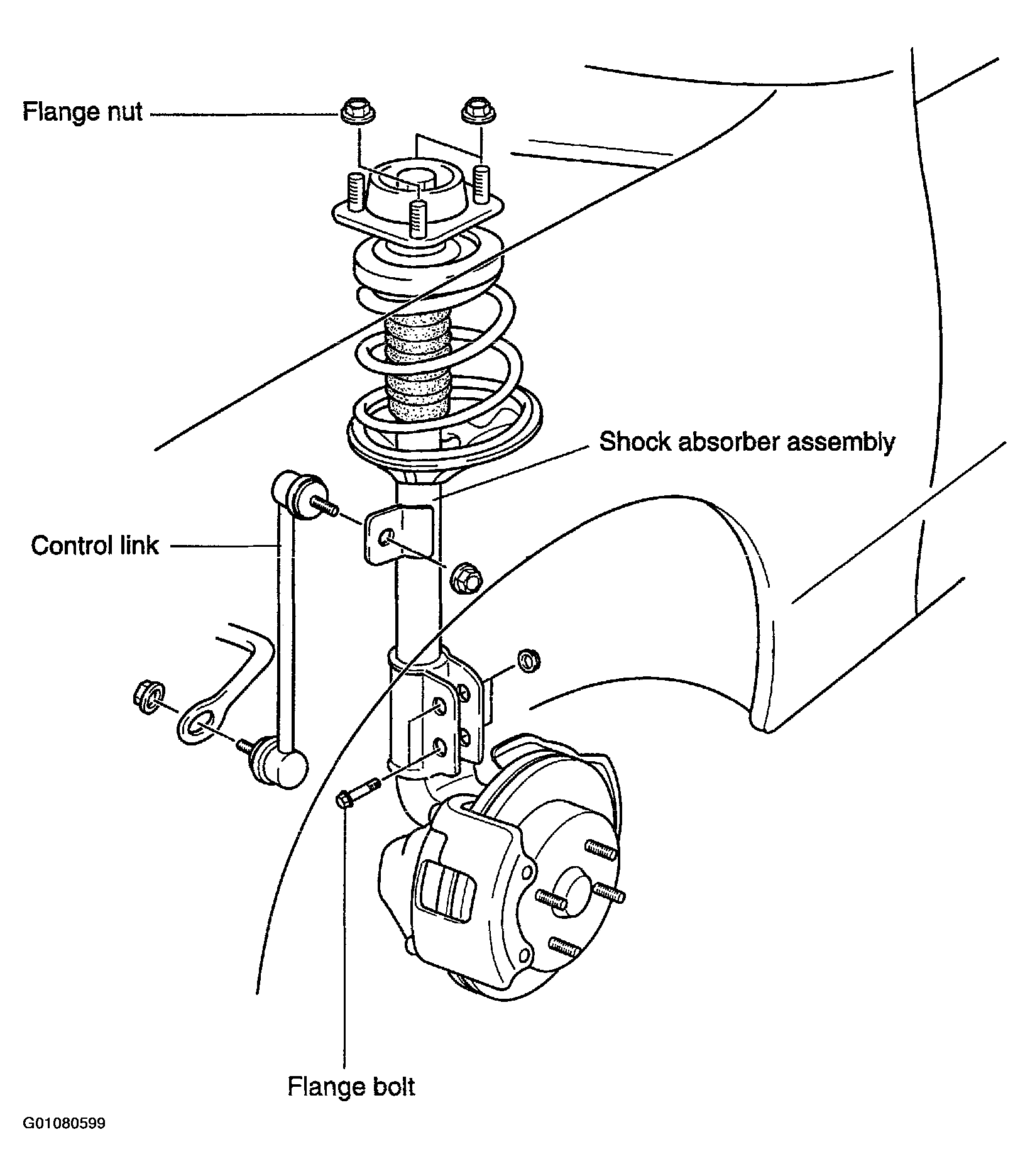 Flange nut

Shock absorber assembly

Control link

Flange bolt

G01080599