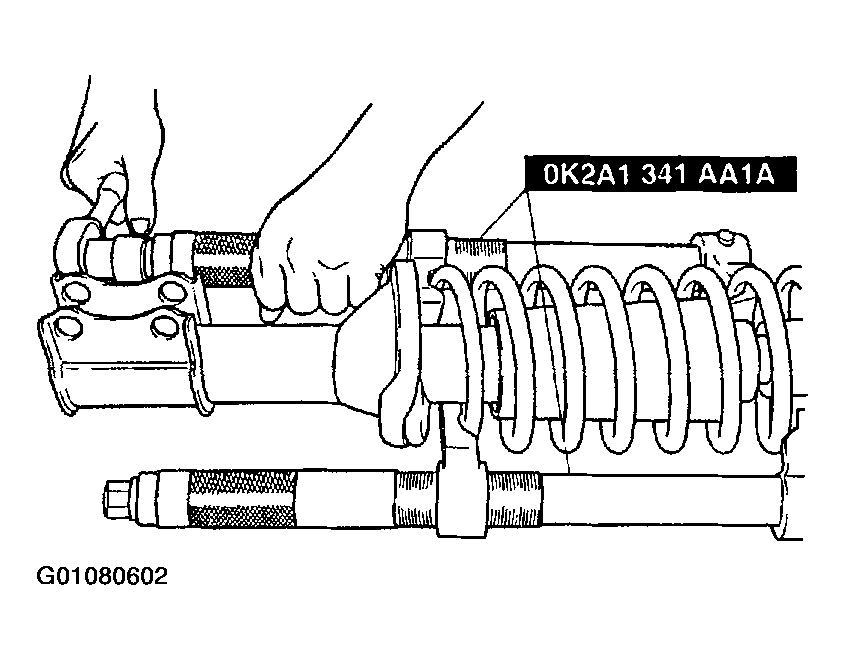 0K2A1 341 AA1A

G01080602