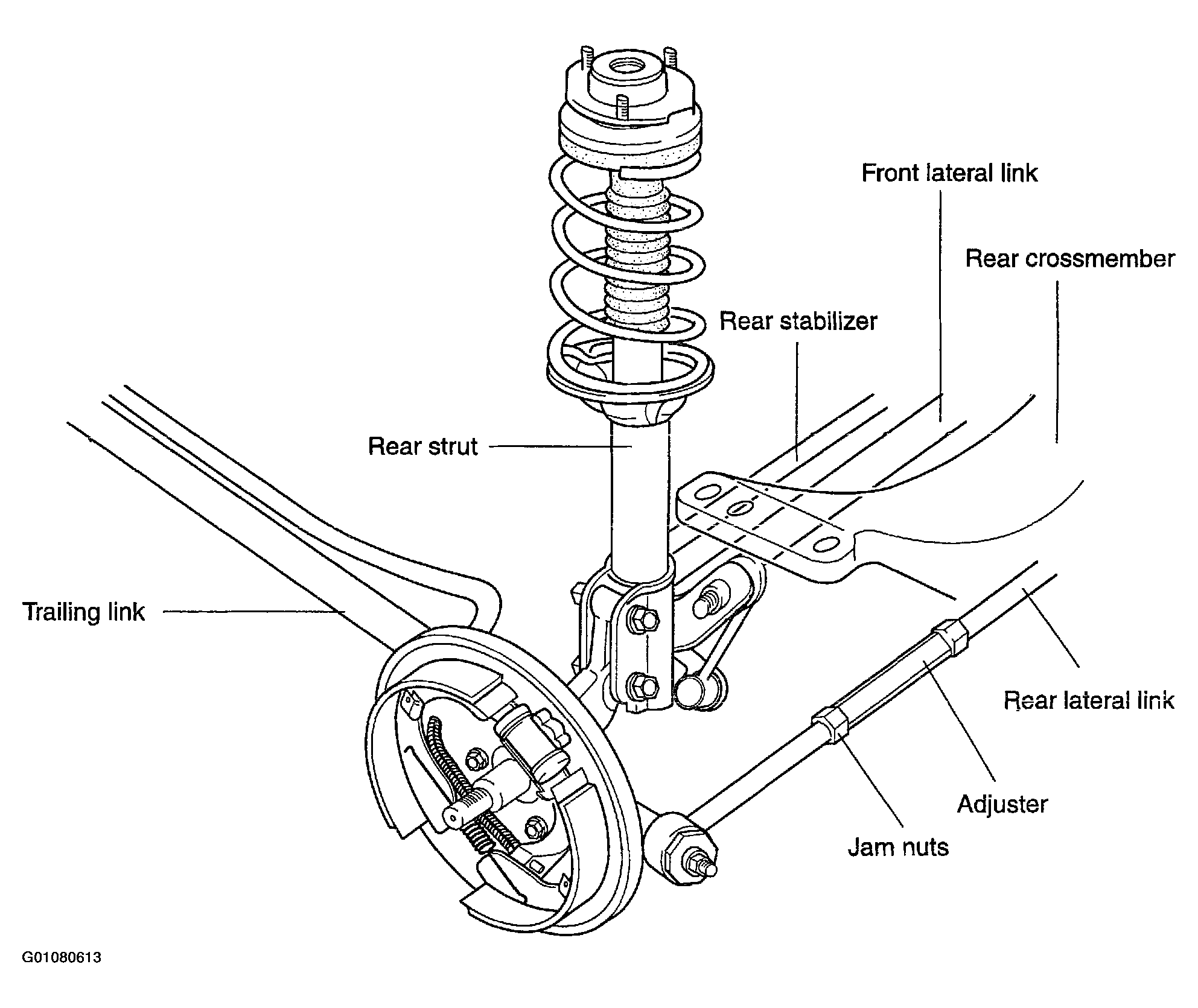 Front lateral link

Rear crossmember

Rear stabilizer

Rear strut

Trailing link

Rear lateral link

Adjuster

Jam nuts

G01080613