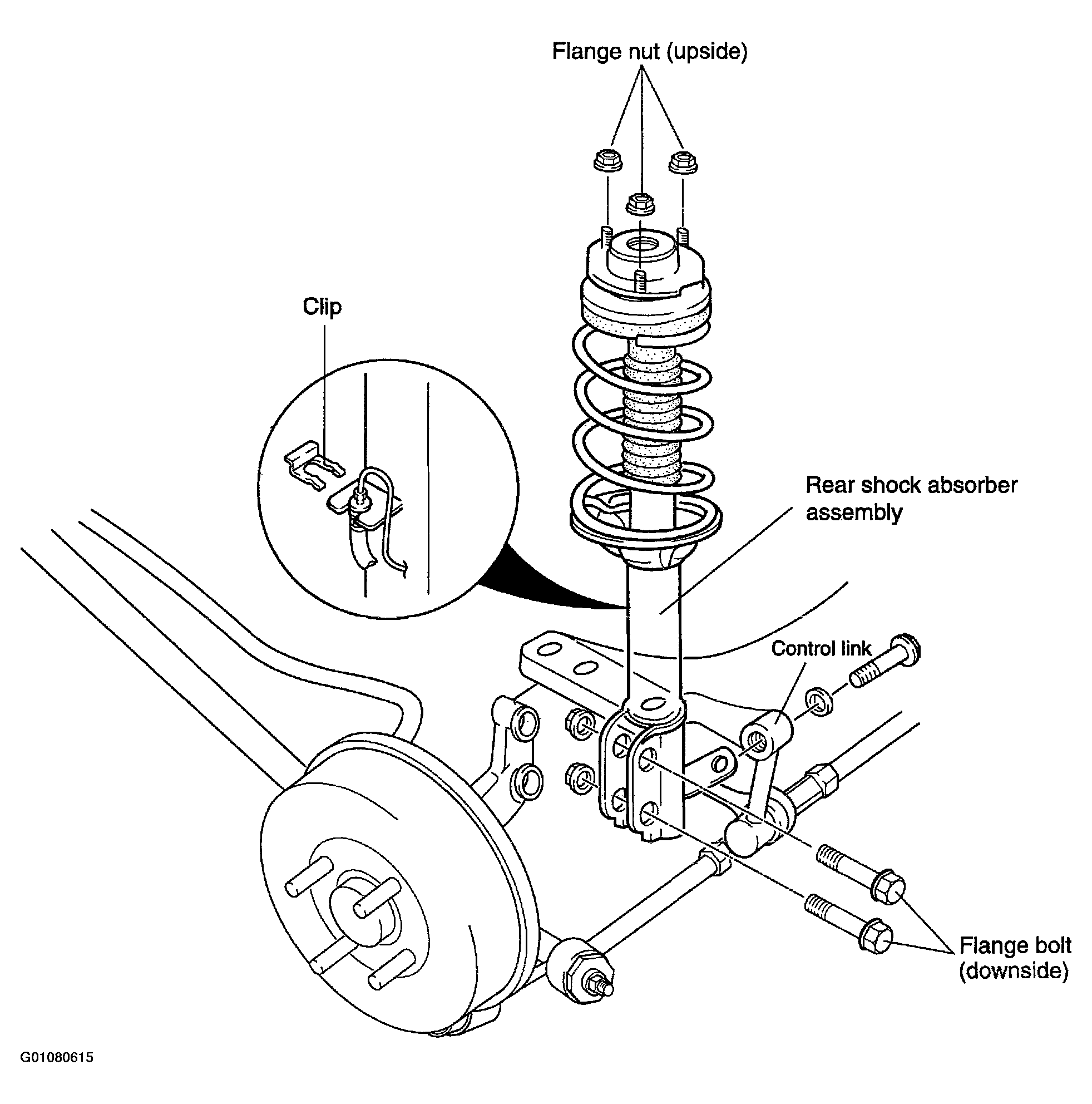 Flange nut (upside)

Clip

Rear shock absorber assembly

Control link

Flange bolt (downside)

G01080615