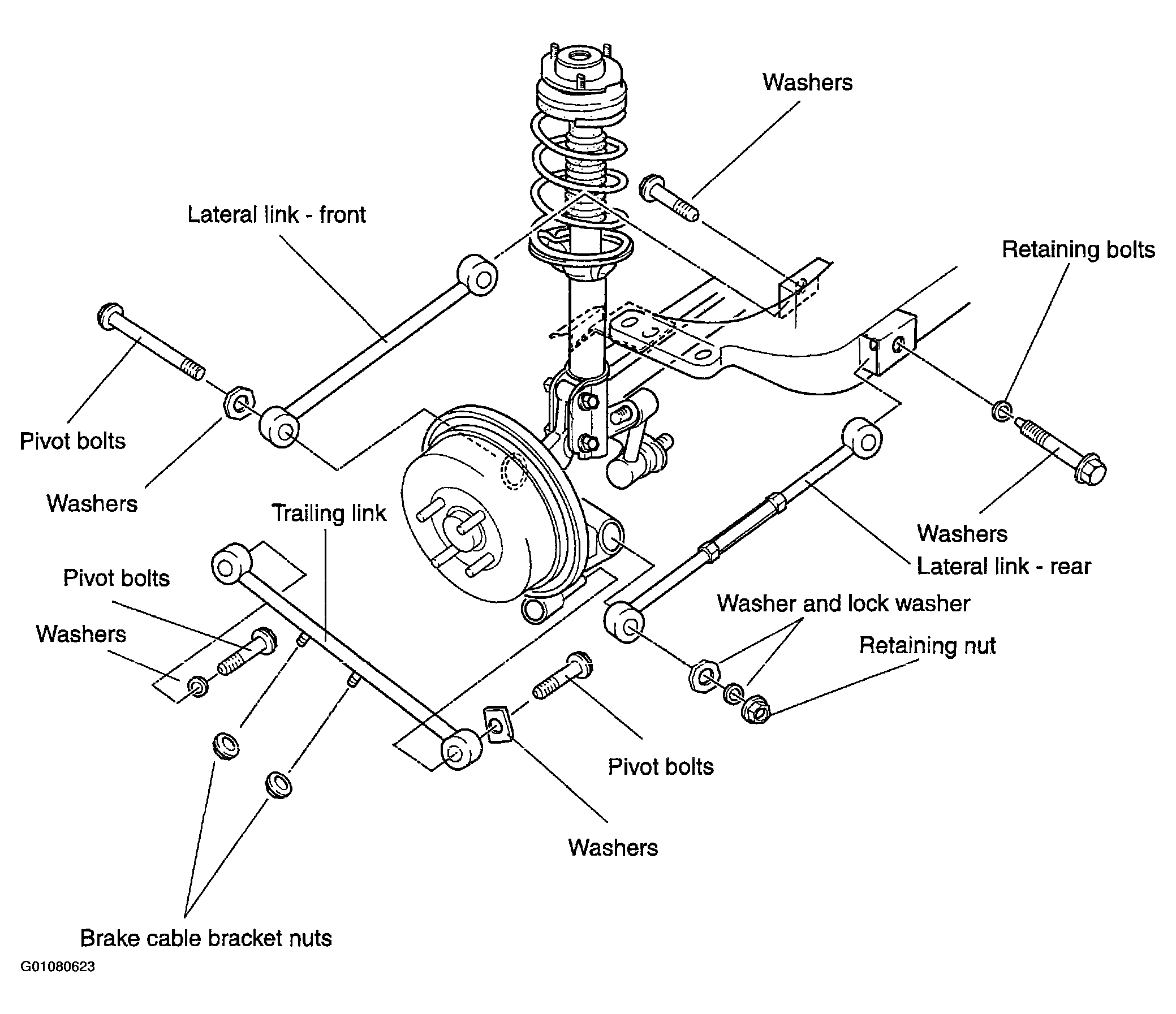 Washers

Lateral link - front

Retaining bolts

Pivot bolts

Washers

Trailing link

Washers

Lateral link - rear

Pivot bolts

Washer and lock washer

Washers

Retaining nut

Pivot bolts

Washers

Brake cable bracket nuts

G01080623