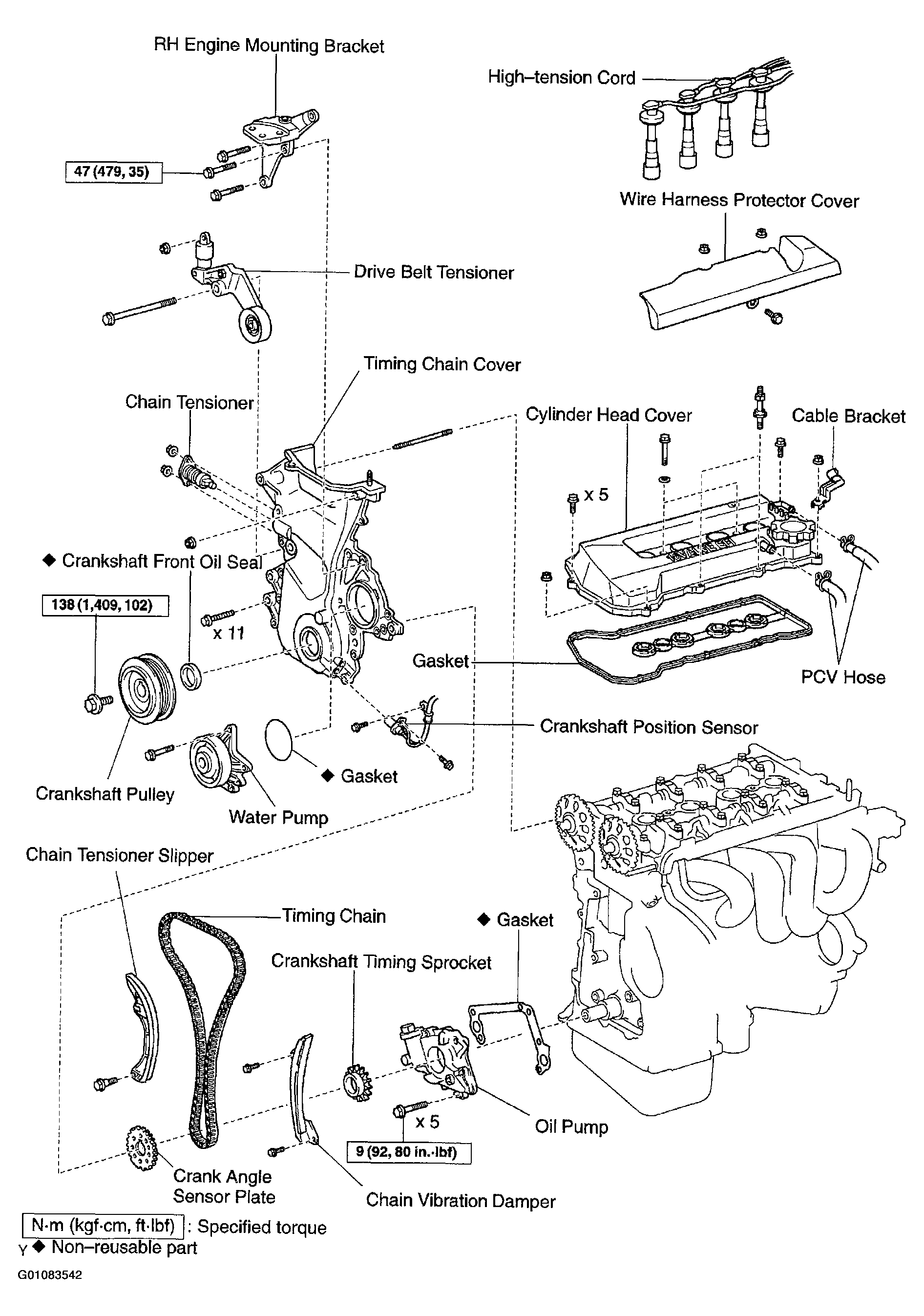 RH Engine Mounting Bracket

High–tension Cord

47 (479, 35)

Wire Harness Protector Cover

Drive Belt Tensioner

Timing Chain Cover

Chain Tensioner

Cylinder Head Cover

Cable Bracket

x 5

◆ Crankshaft Front Oil Seal

138 (1,409, 102)

x 11

Gasket

PCV Hose

Crankshaft Position Sensor

◆ Gasket

Crankshaft Pulley

Water Pump

Chain Tensioner Slipper

Timing Chain

◆ Gasket

Crankshaft Timing Sprocket

x 5

Oil Pump

9 (92, 80 in.·lbf)

Crank Angle Sensor Plate

Chain Vibration Damper

N·m (kgf·cm, ft·lbf) : Specified torque

Y ◆ Non–reusable part

G01083542