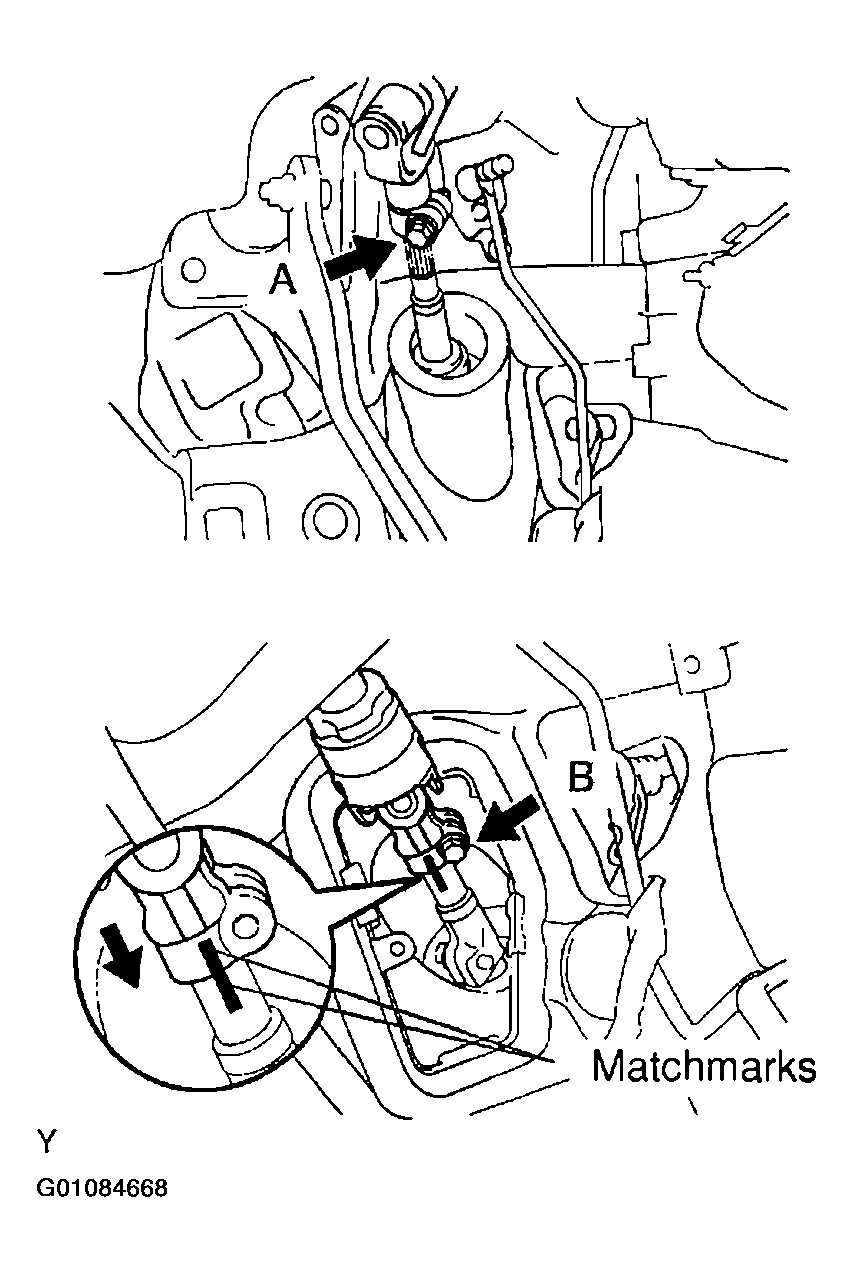 A

B

Matchmarks

Y

G01084668