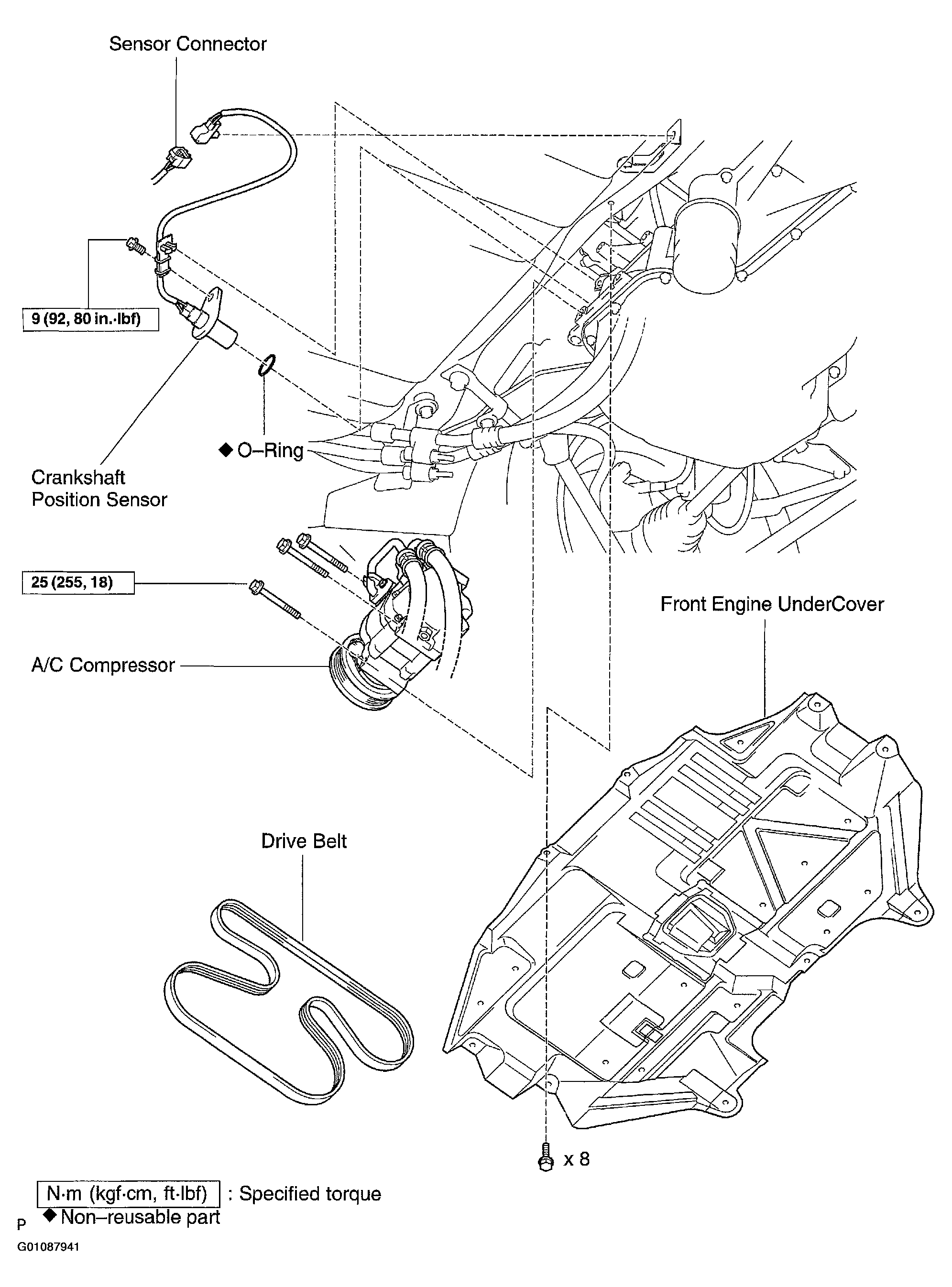 Sensor Connector

9 (92, 80 in.·lbf)

◆ O–Ring

Crankshaft Position Sensor

25 (255, 18)

A/C Compressor

Front Engine UnderCover

Drive Belt

x 8

N·m (kgf·cm, ft·lbf) : Specified torque

◆ Non–reusable part

P

G01087941