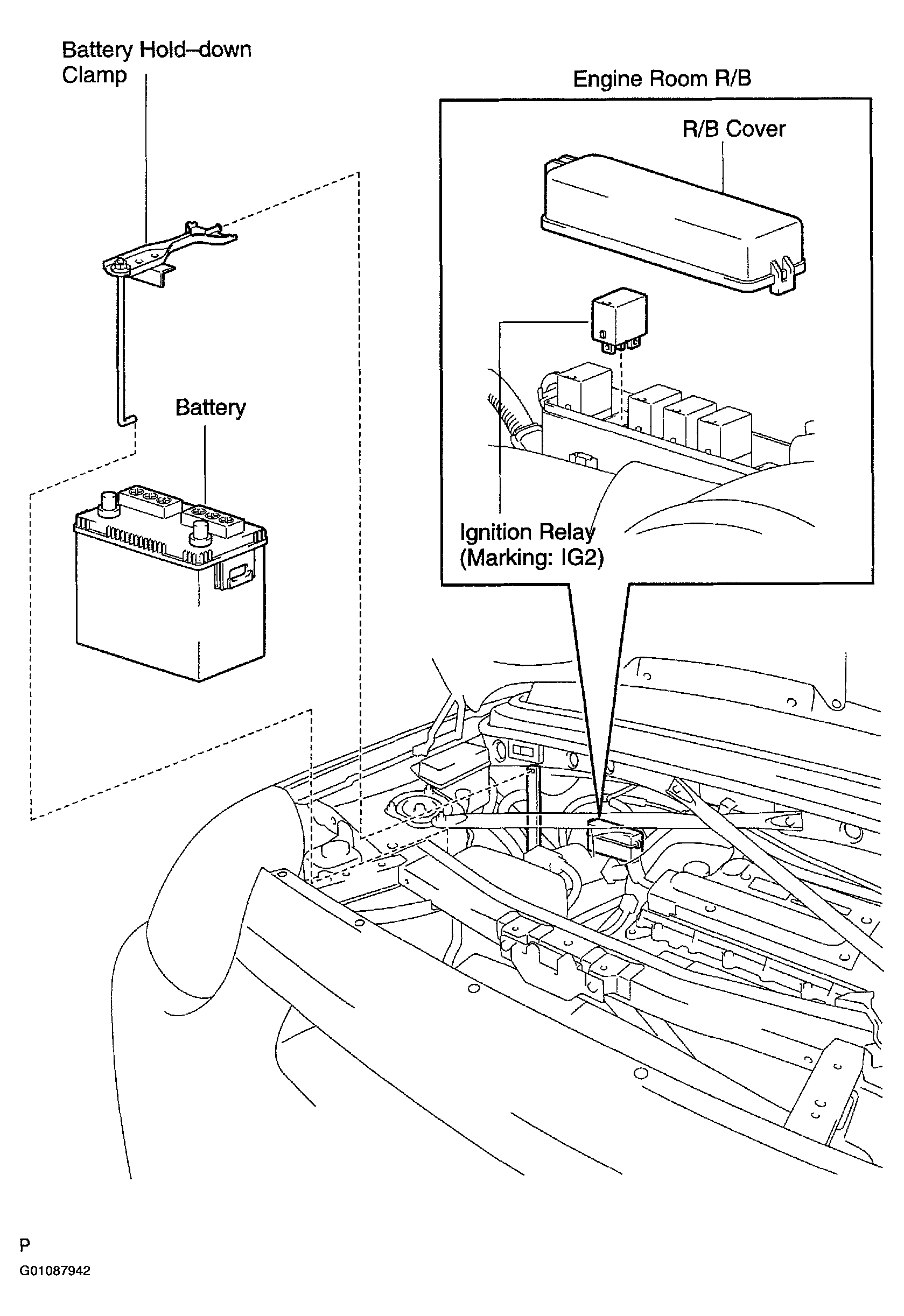 Battery Hold–down Clamp

Engine Room R/B

R/B Cover

Battery

Ignition Relay (Marking: IG2)

P

G01087942