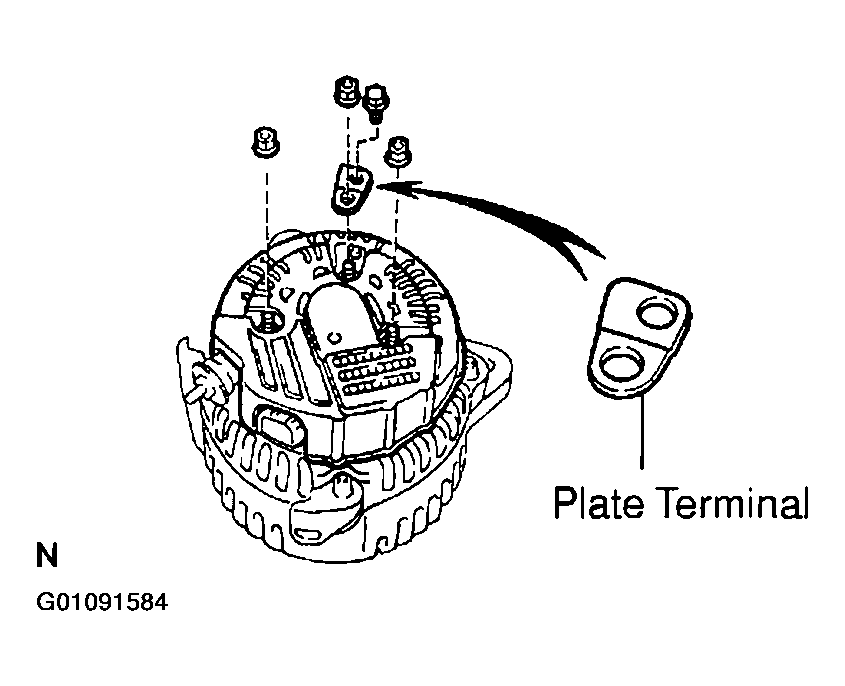 Plate Terminal

N

G01091584