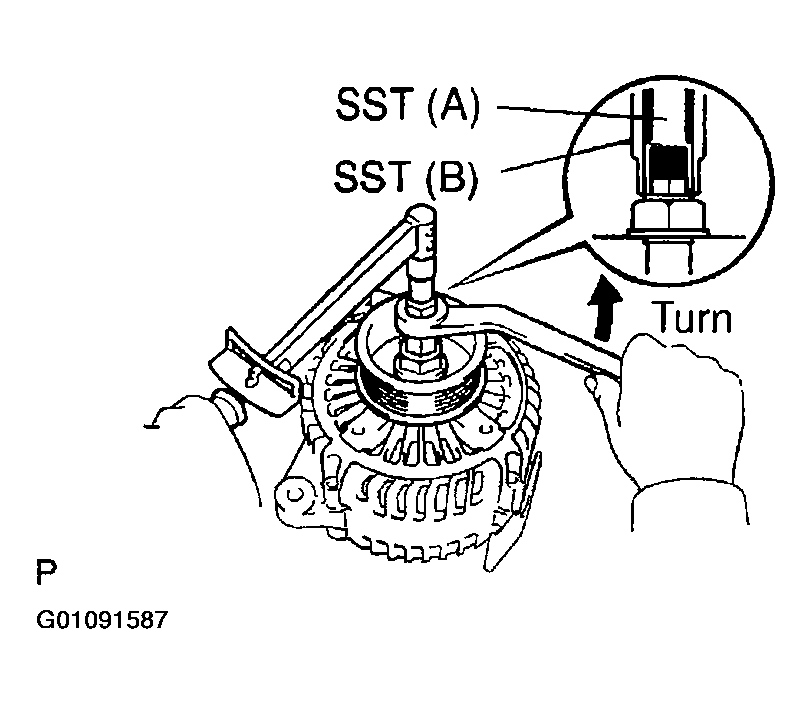 SST (A)
SST (B)
Turn
P
G01091587