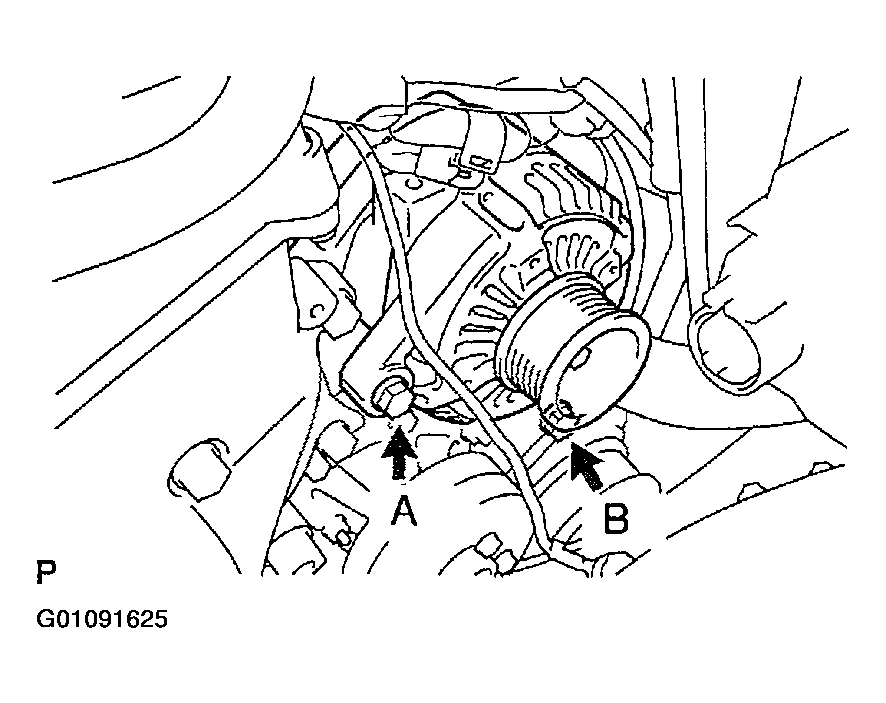 A

B

P

G01091625