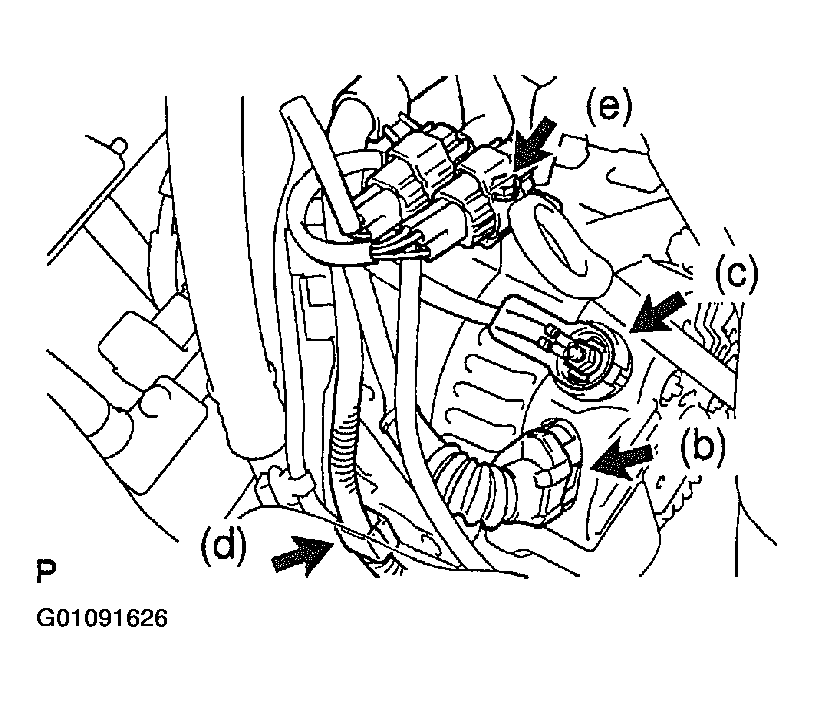 (e)

(c)

(b)

(d)

P

G01091626