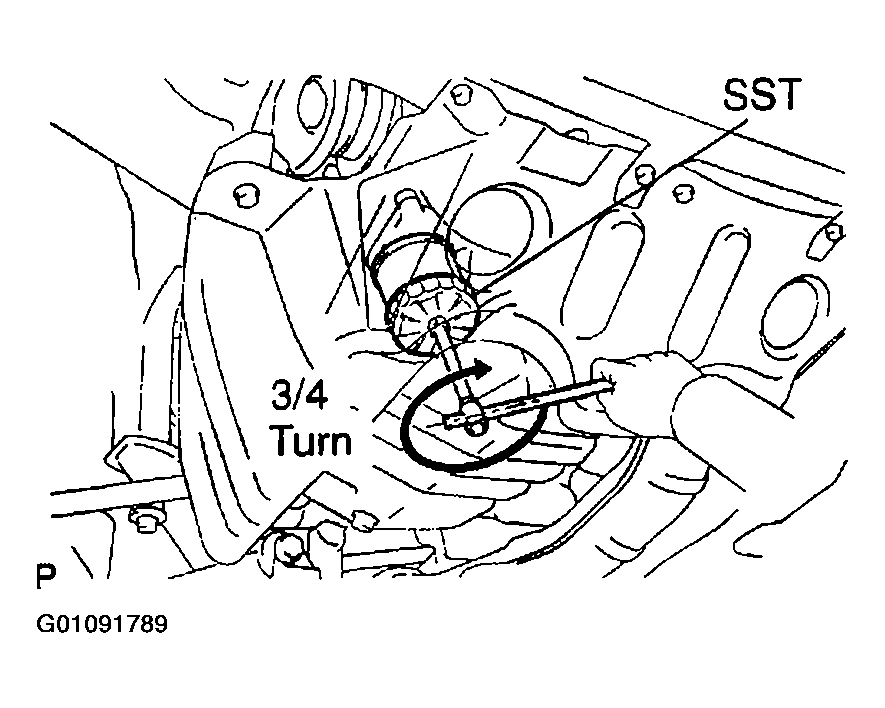 SST

3/4
Turn

P

G01091789