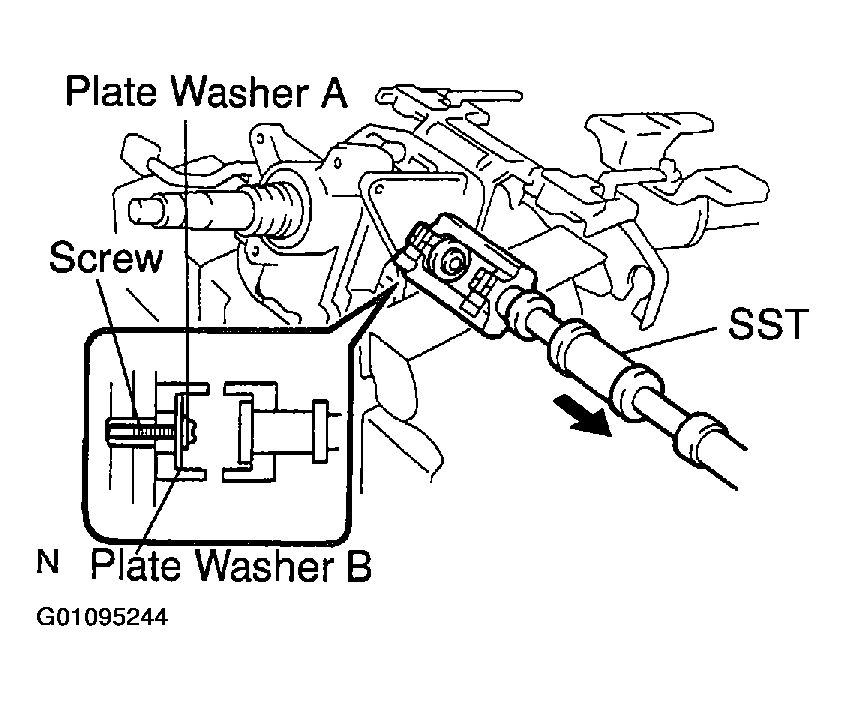 Plate Washer A

Screw

SST

N

Plate Washer B

G01095244