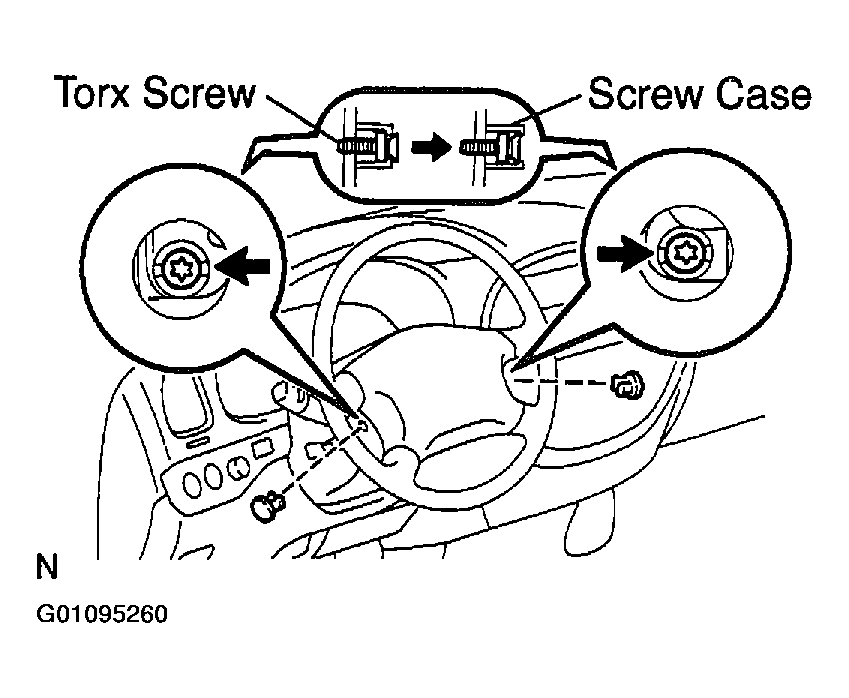 Torx Screw
Screw Case

N

G01095260