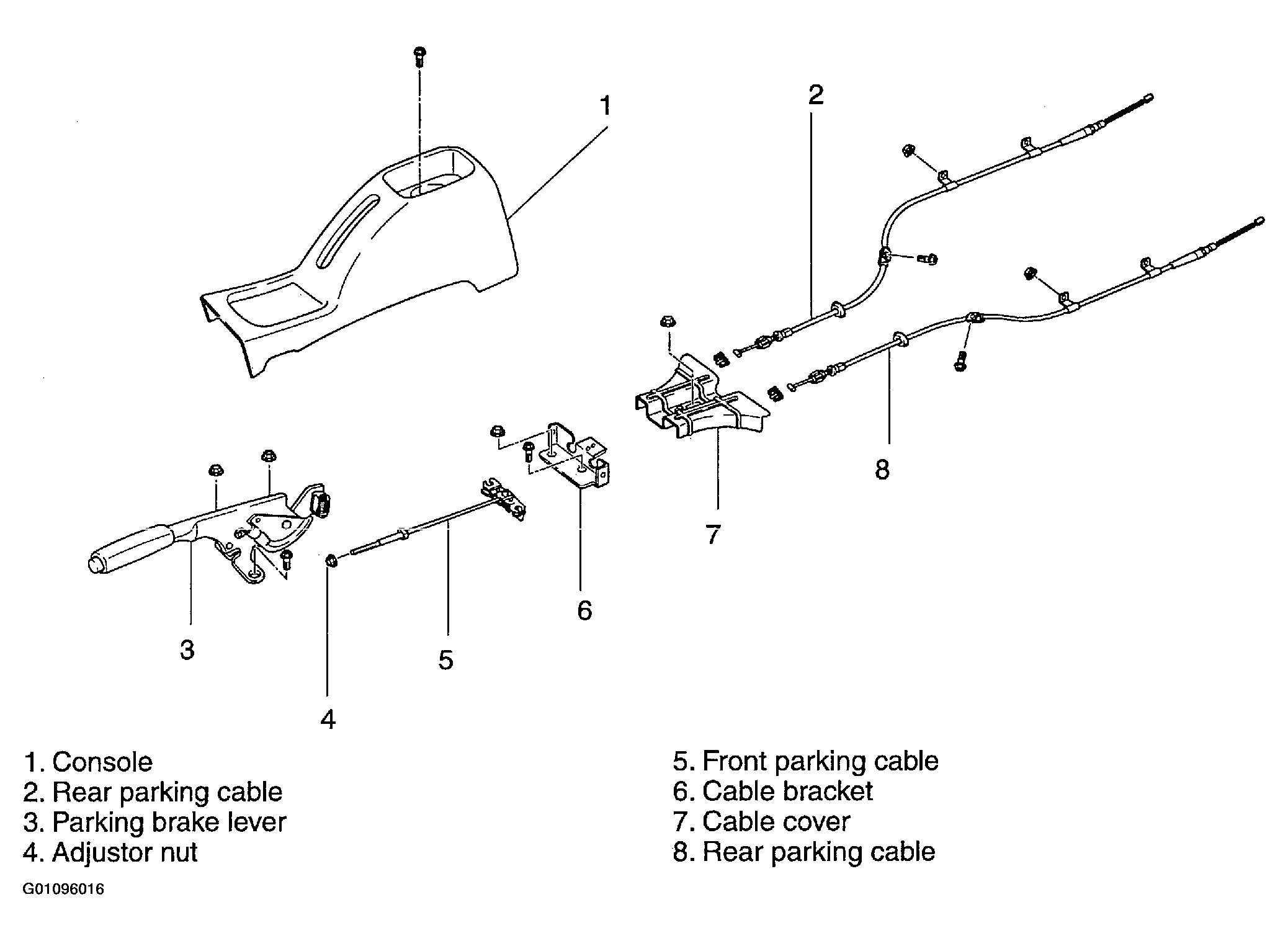 1
2
8
7
6
3
5
4

1. Console
2. Rear parking cable
3. Parking brake lever
4. Adjustor nut

5. Front parking cable
6. Cable bracket
7. Cable cover
8. Rear parking cable

G01096016