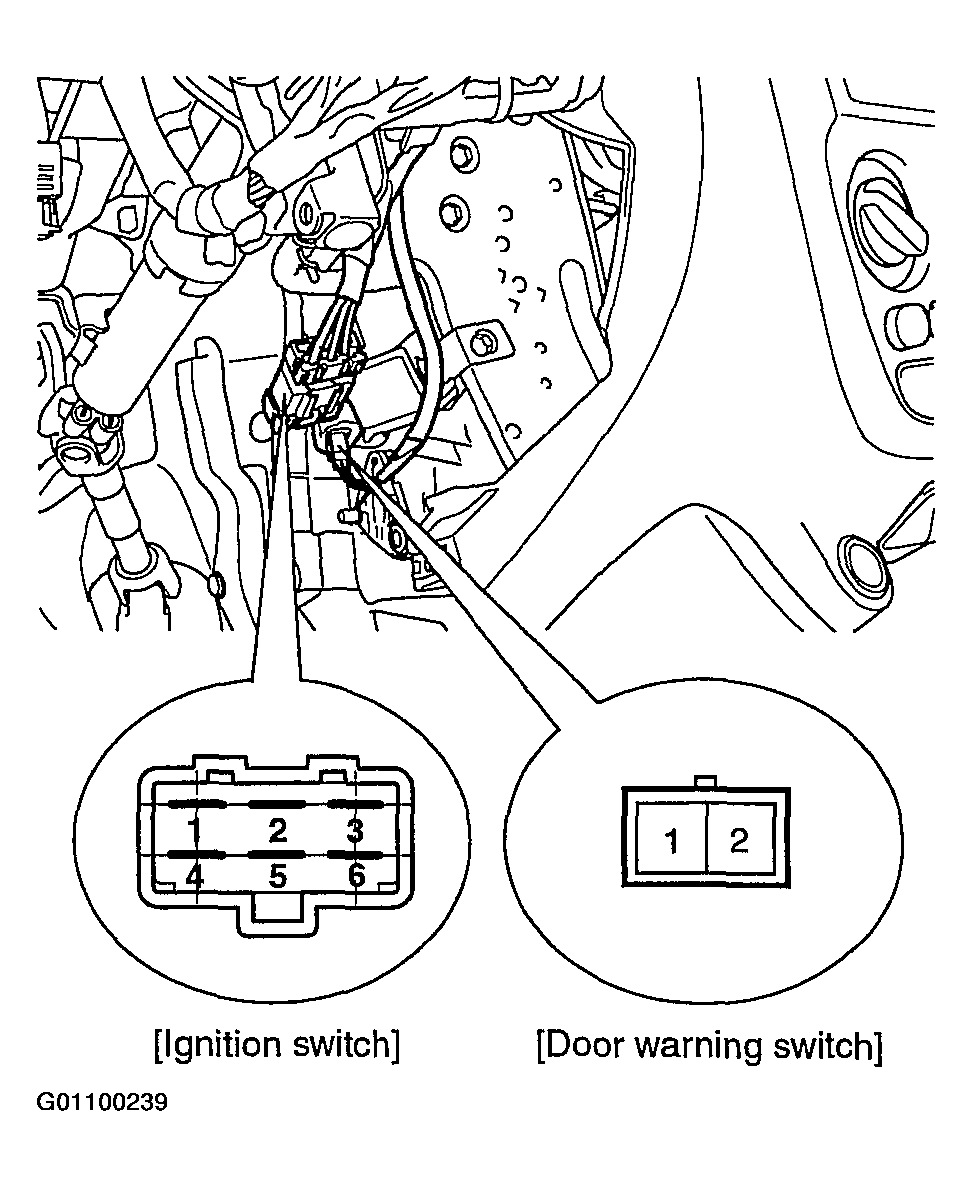 1
2
3
4
5
6

1
2

[Ignition switch]

[Door warning switch]

G01100239