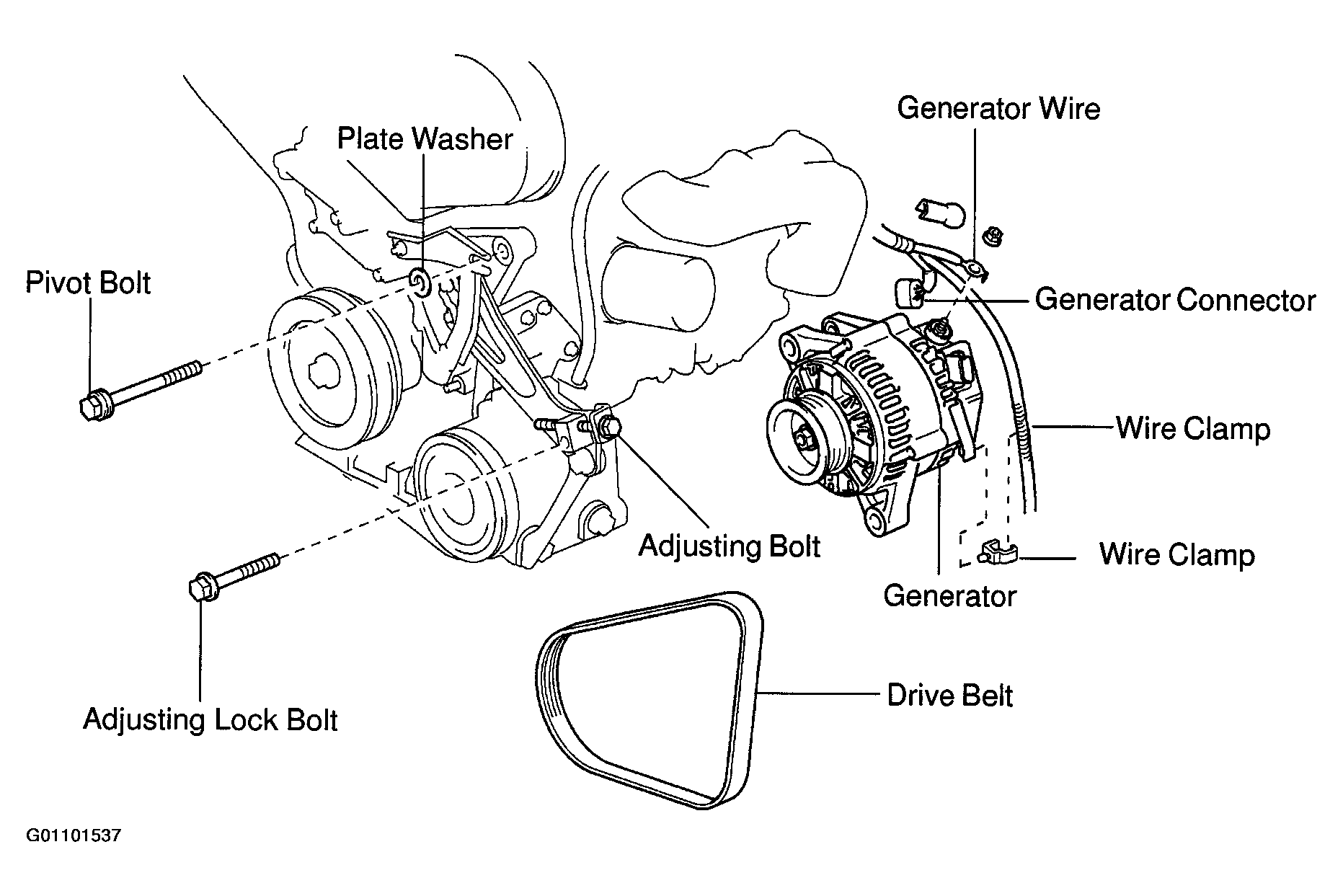 Generator Wire

Plate Washer

Pivot Bolt

Generator Connector

Wire Clamp

Adjusting Bolt

Wire Clamp

Generator

Adjusting Lock Bolt

Drive Belt

G01101537