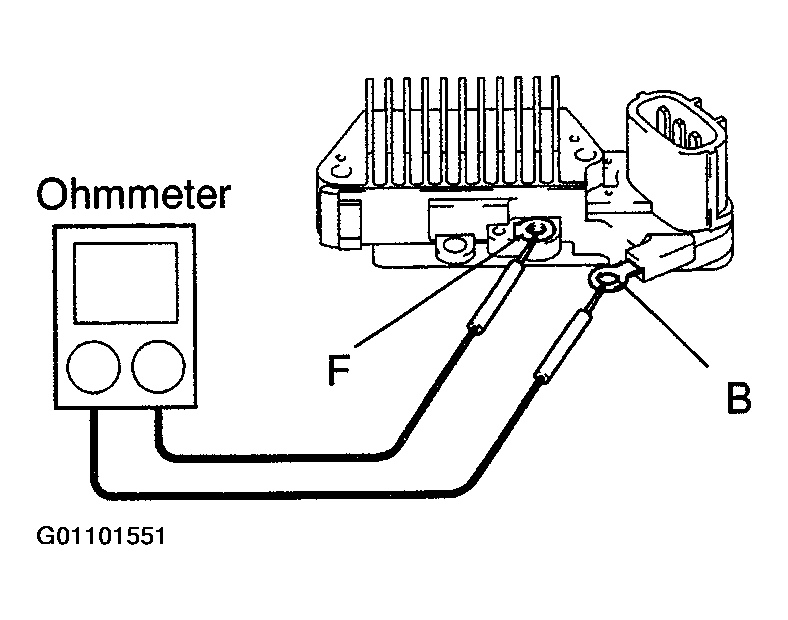 Ohmmeter

F

B

G01101551