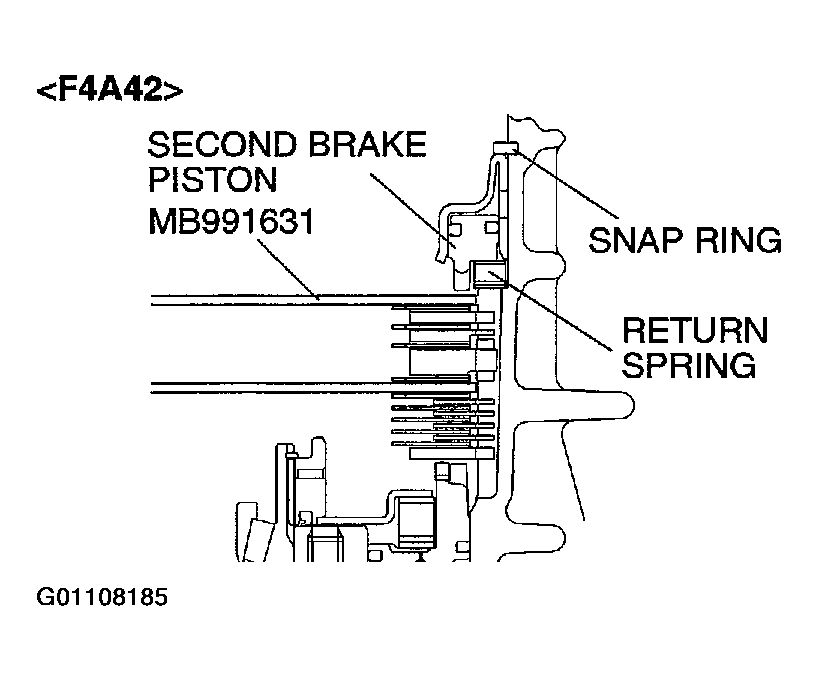 <F4A42>

SECOND BRAKE PISTON

MB991631

SNAP RING

RETURN SPRING

G01108185