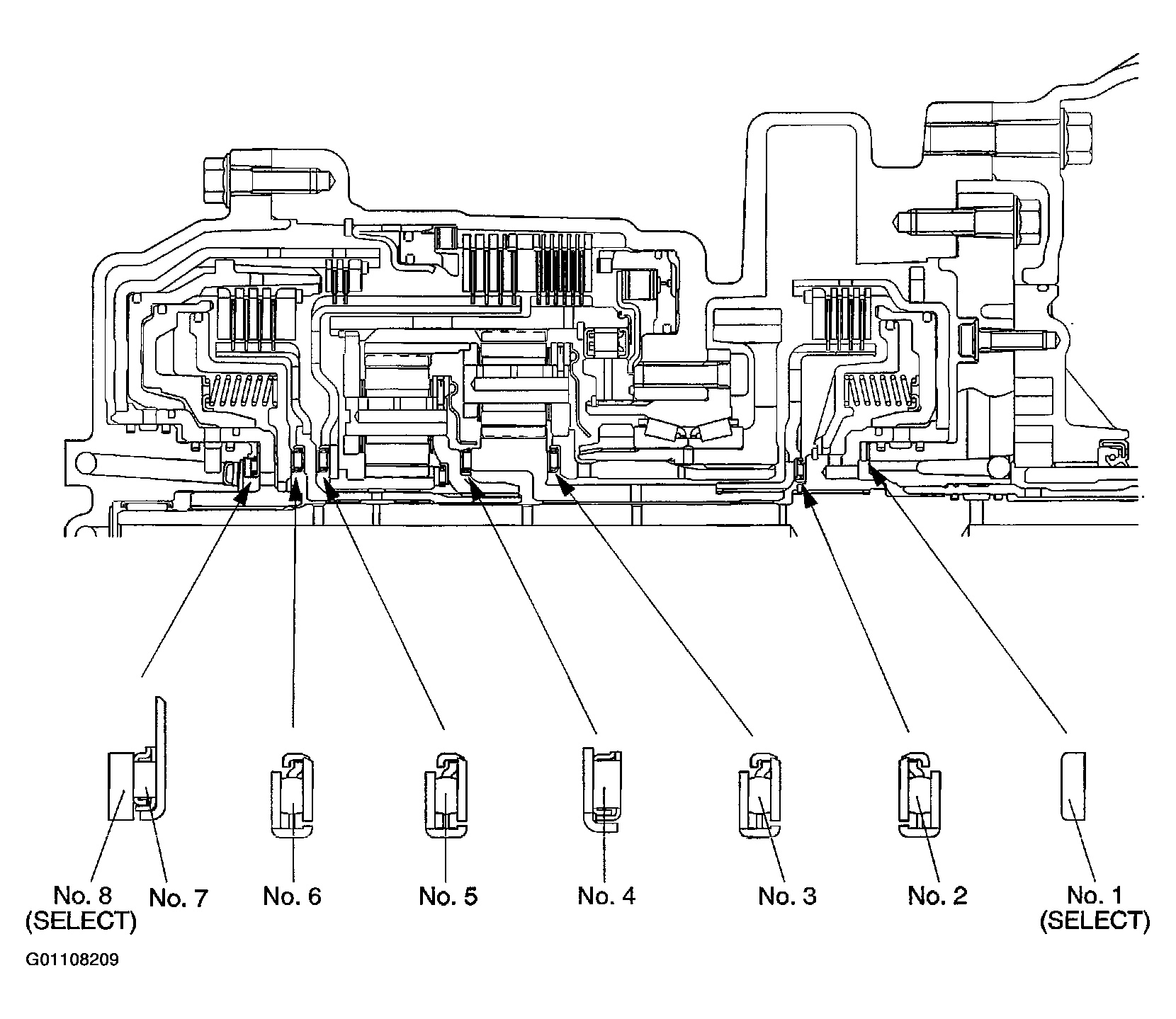 No. 8 (SELECT)
No. 7
No. 6
No. 5
No. 4
No. 3
No. 2
No. 1 (SELECT)

G01108209