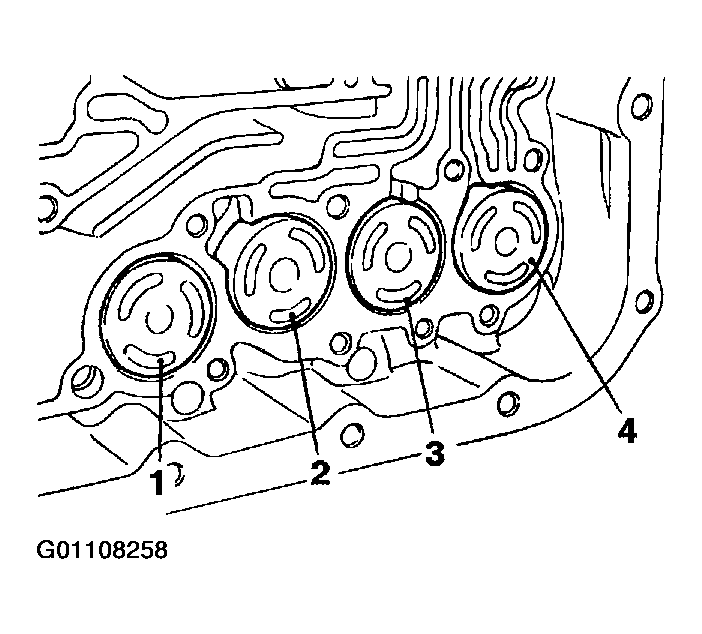 1
2
3
4

G01108258