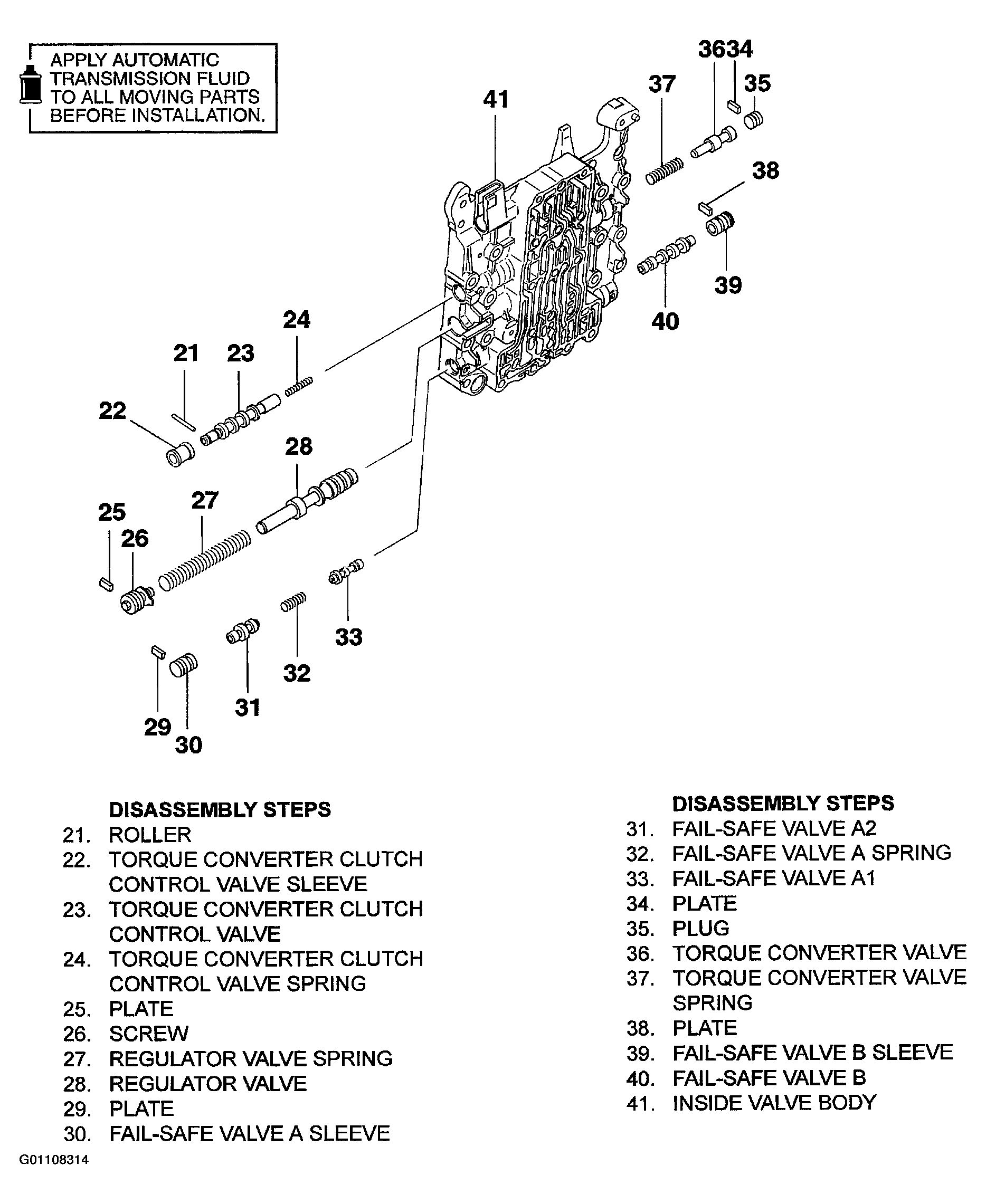 APPLY AUTOMATIC TRANSMISSION FLUID TO ALL MOVING PARTS BEFORE INSTALLATION.

3634
37
35
41
38
39
40
24
21
23
22
28
27
25
26
33
32
31
29
30

DISASSEMBLY STEPS
21. ROLLER
22. TORQUE CONVERTER CLUTCH CONTROL VALVE SLEEVE
23. TORQUE CONVERTER CLUTCH CONTROL VALVE
24. TORQUE CONVERTER CLUTCH CONTROL VALVE SPRING
25. PLATE
26. SCREW
27. REGULATOR VALVE SPRING
28. REGULATOR VALVE
29. PLATE
30. FAIL-SAFE VALVE A SLEEVE

DISASSEMBLY STEPS
31. FAIL-SAFE VALVE A2
32. FAIL-SAFE VALVE A SPRING
33. FAIL-SAFE VALVE A1
34. PLATE
35. PLUG
36. TORQUE CONVERTER VALVE
37. TORQUE CONVERTER VALVE SPRING
38. PLATE
39. FAIL-SAFE VALVE B SLEEVE
40. FAIL-SAFE VALVE B
41. INSIDE VALVE BODY

G01108314