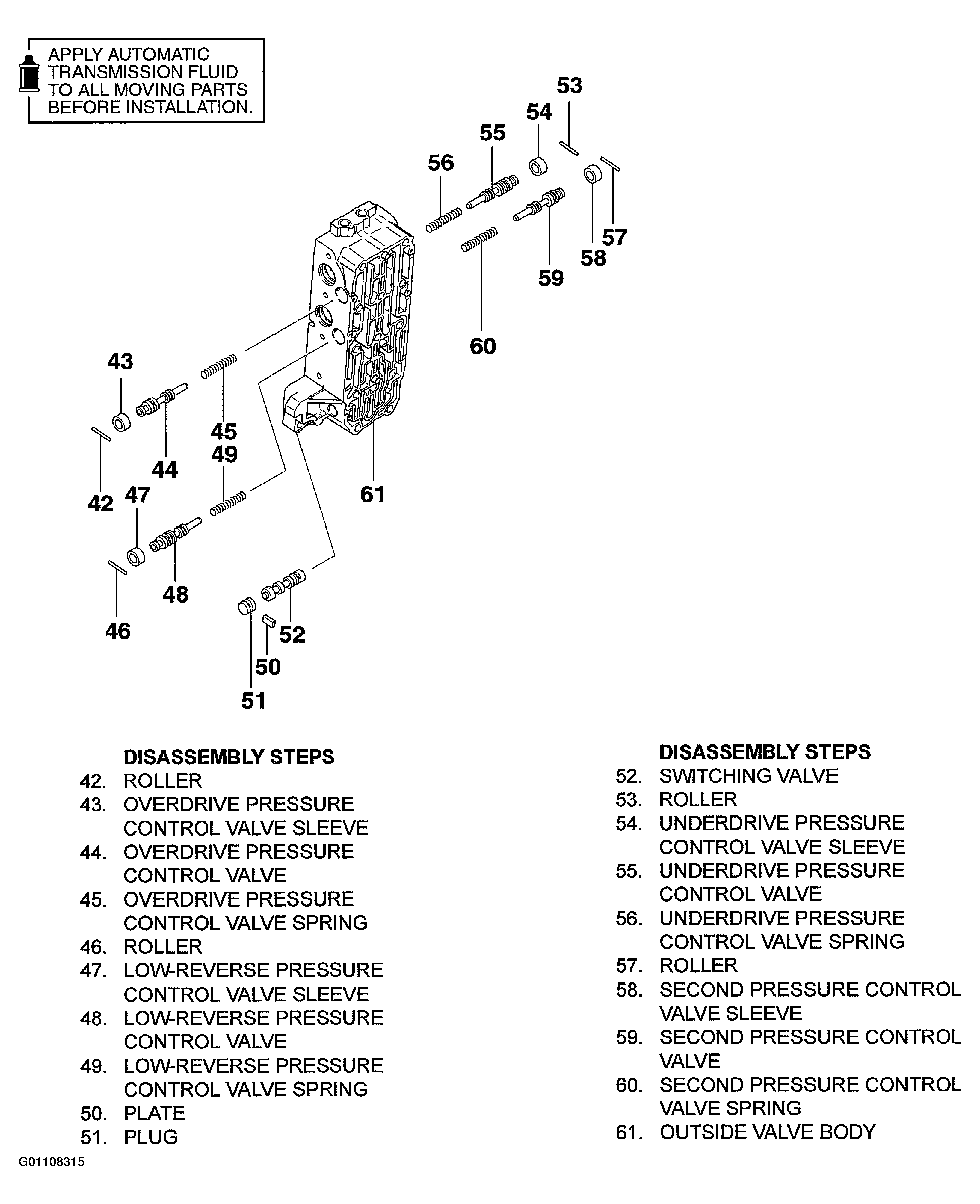 APPLY AUTOMATIC TRANSMISSION FLUID TO ALL MOVING PARTS BEFORE INSTALLATION.

53
54
55
56
57
58
59
60
43
45
49
44
42
47
61
48
46
52
50
51

DISASSEMBLY STEPS
42. ROLLER
43. OVERDRIVE PRESSURE CONTROL VALVE SLEEVE
44. OVERDRIVE PRESSURE CONTROL VALVE
45. OVERDRIVE PRESSURE CONTROL VALVE SPRING
46. ROLLER
47. LOW-REVERSE PRESSURE CONTROL VALVE SLEEVE
48. LOW-REVERSE PRESSURE CONTROL VALVE
49. LOW-REVERSE PRESSURE CONTROL VALVE SPRING
50. PLATE
51. PLUG

DISASSEMBLY STEPS
52. SWITCHING VALVE
53. ROLLER
54. UNDERDRIVE PRESSURE CONTROL VALVE SLEEVE
55. UNDERDRIVE PRESSURE CONTROL VALVE
56. UNDERDRIVE PRESSURE CONTROL VALVE SPRING
57. ROLLER
58. SECOND PRESSURE CONTROL VALVE SLEEVE
59. SECOND PRESSURE CONTROL VALVE
60. SECOND PRESSURE CONTROL VALVE SPRING
61. OUTSIDE VALVE BODY

G01108315