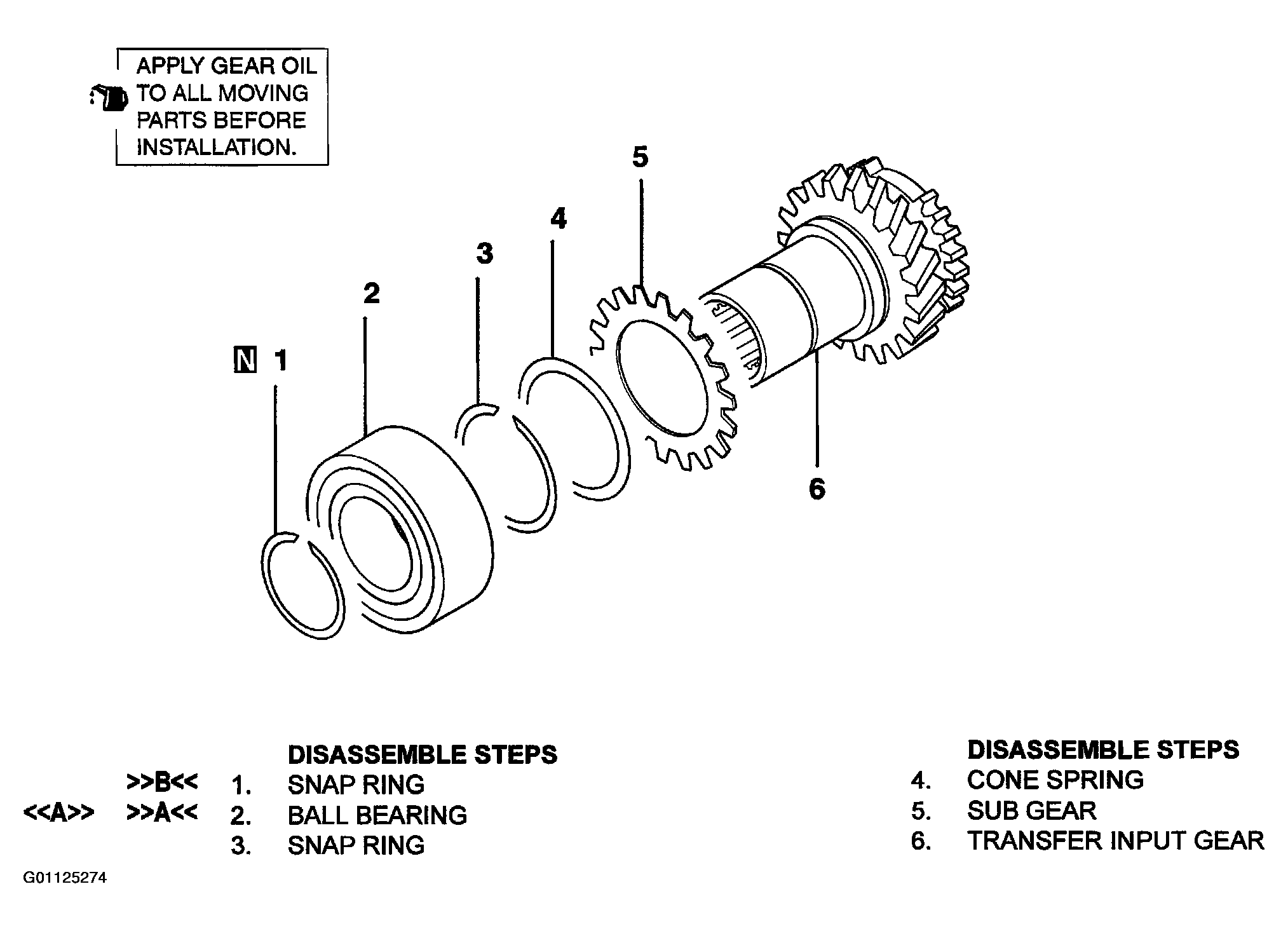 APPLY GEAR OIL TO ALL MOVING PARTS BEFORE INSTALLATION.

5

4

3

2

N 1

6

DISASSEMBLE STEPS
>>B<< 1. SNAP RING
<<A>> >>A<< 2. BALL BEARING
3. SNAP RING

DISASSEMBLE STEPS
4. CONE SPRING
5. SUB GEAR
6. TRANSFER INPUT GEAR

G01125274