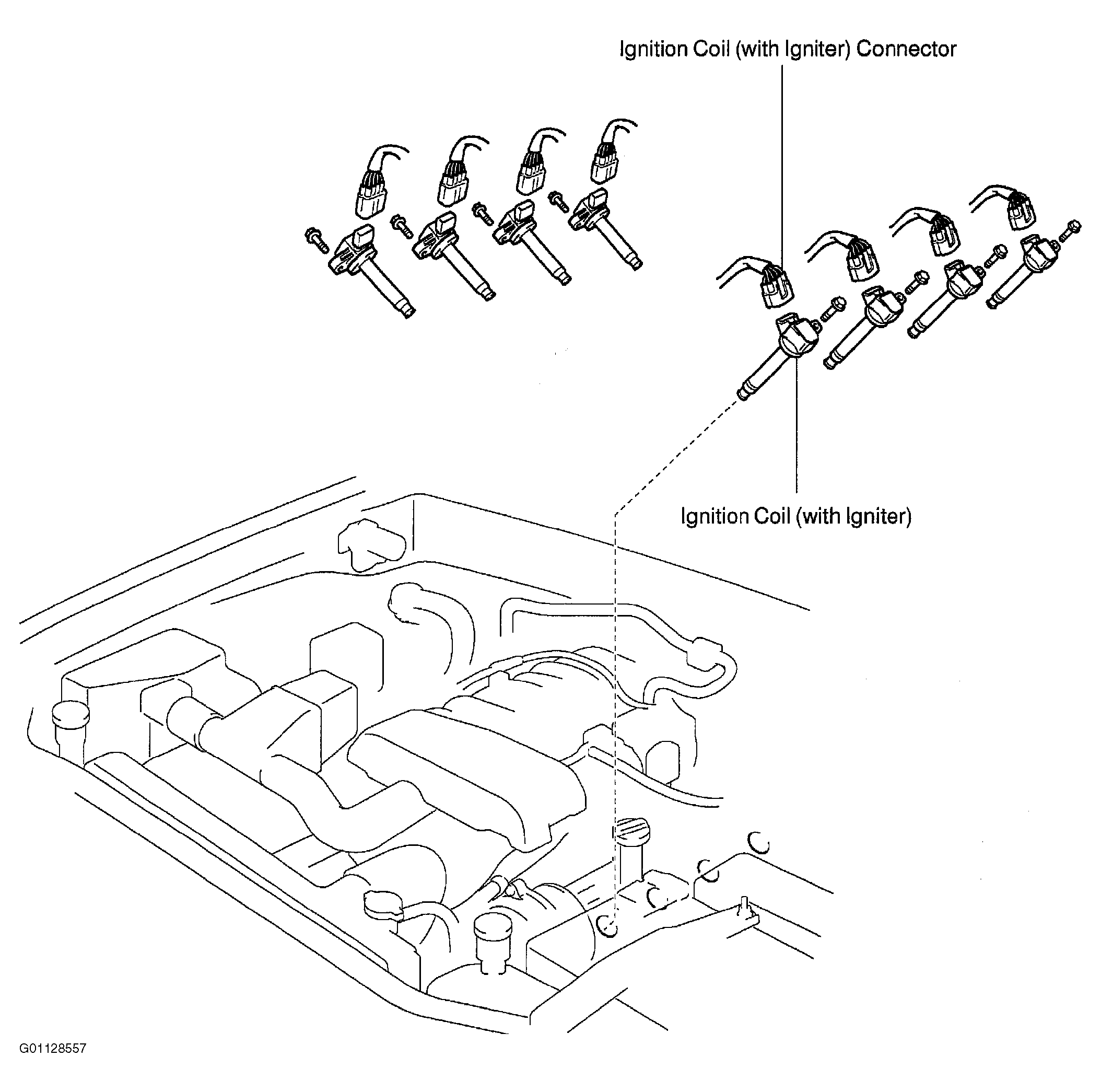 Ignition Coil (with Igniter) Connector

Ignition Coil (with Igniter)

G01128557