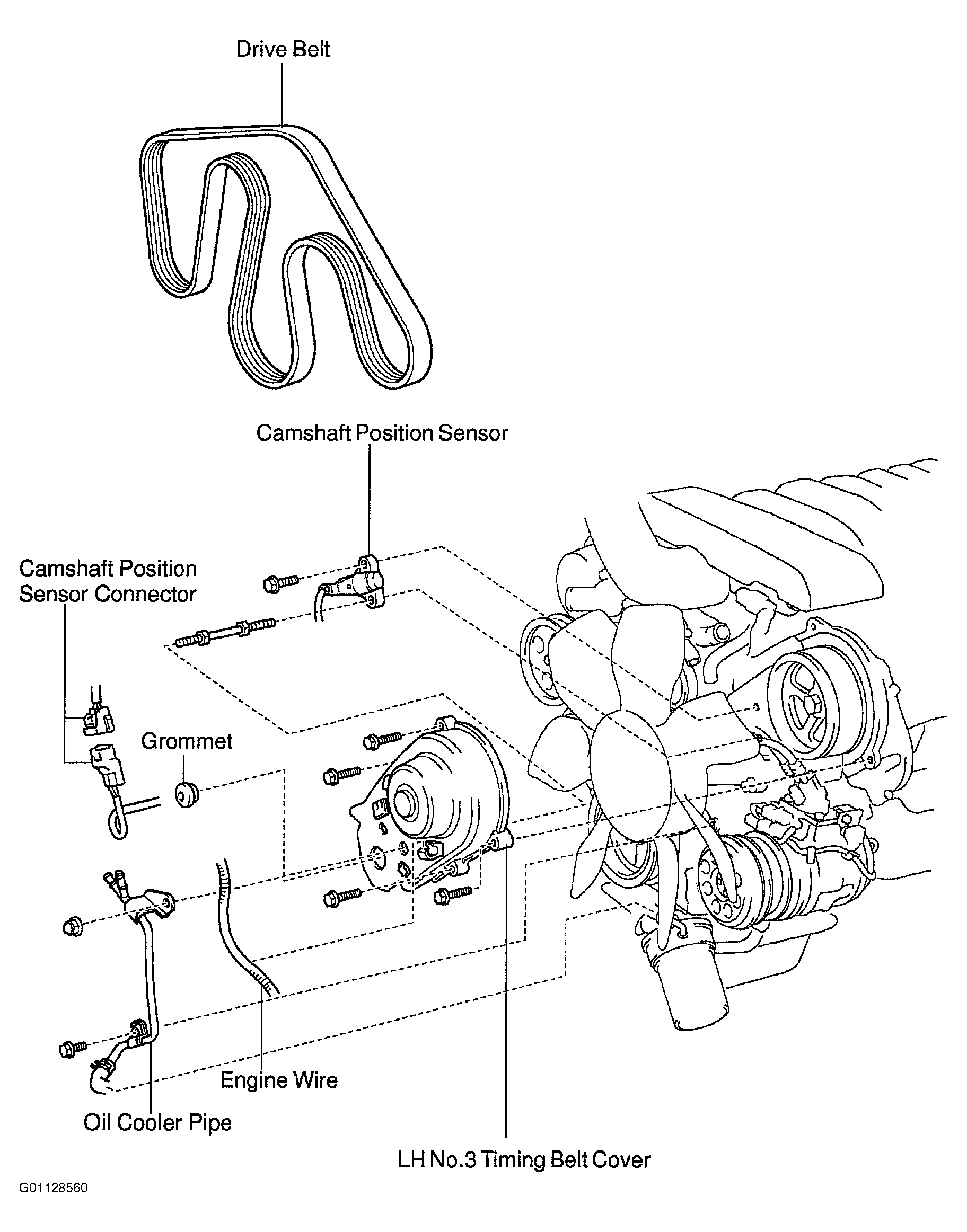 Drive Belt

Camshaft Position Sensor

Camshaft Position Sensor Connector

Grommet

Engine Wire

Oil Cooler Pipe

LH No.3 Timing Belt Cover

G01128560