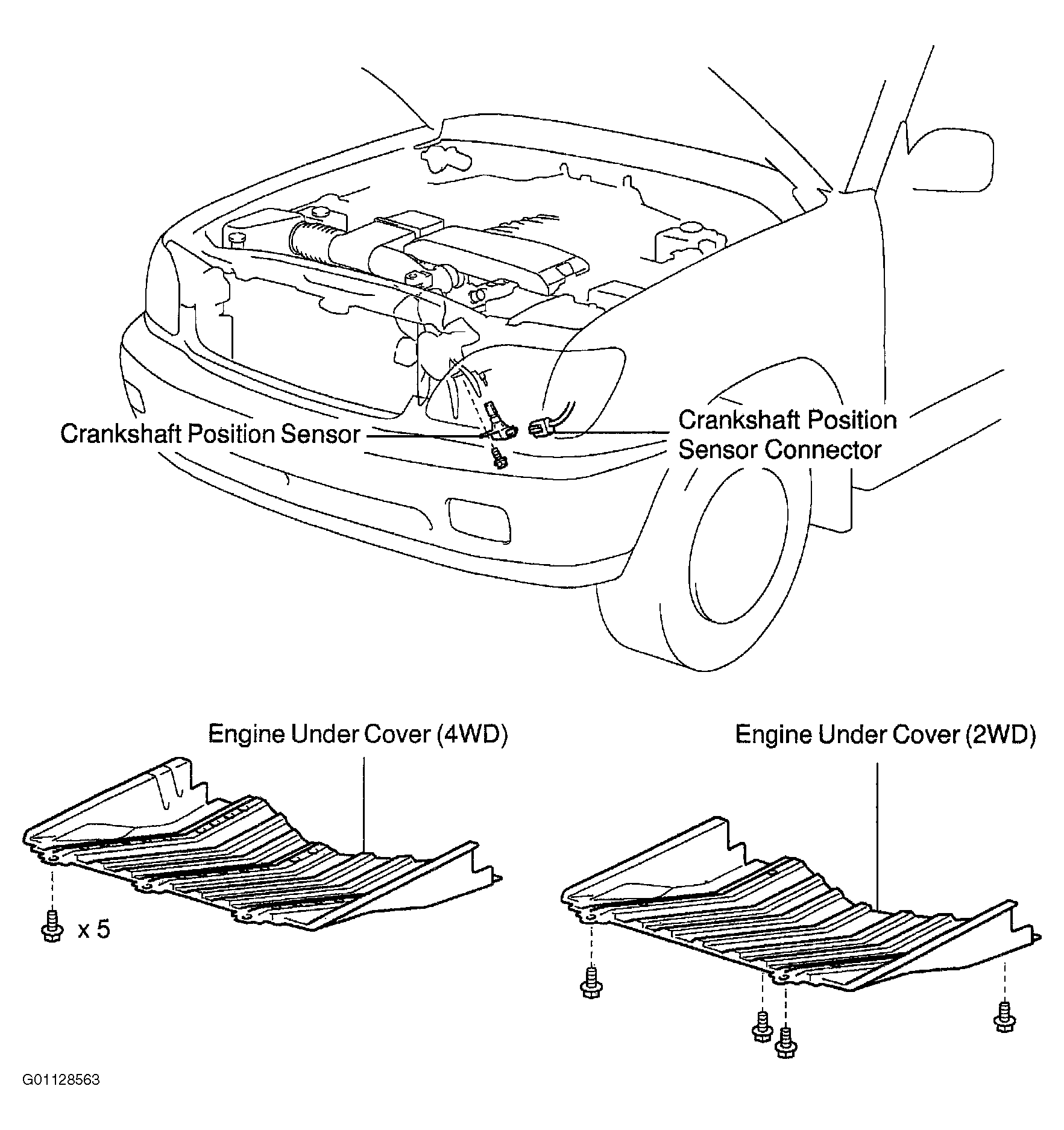 Crankshaft Position Sensor

Crankshaft Position Sensor Connector

Engine Under Cover (4WD)

Engine Under Cover (2WD)

x 5

G01128563