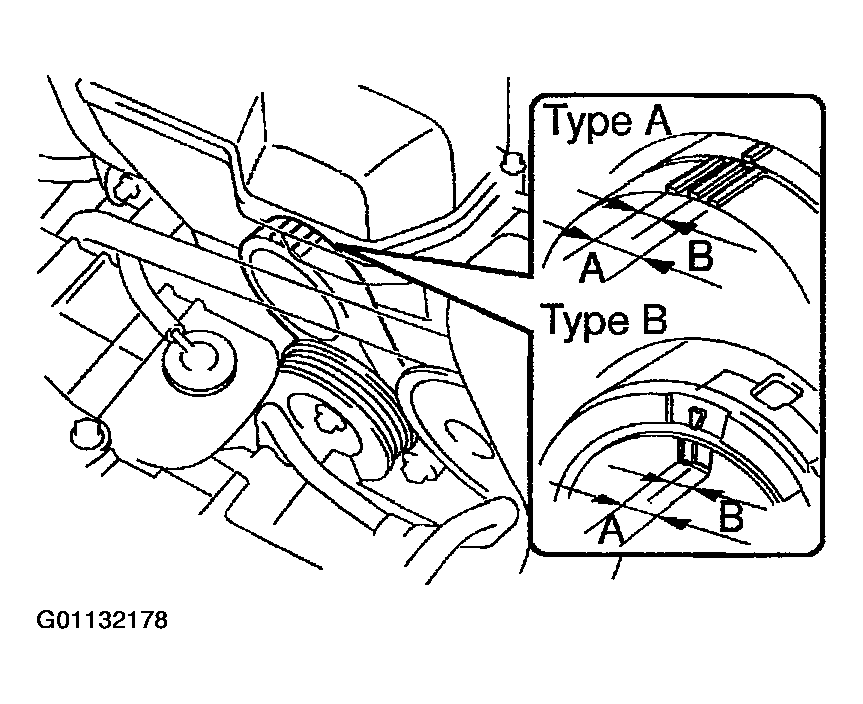 Type A
A
B
Type B
A
B
G01132178