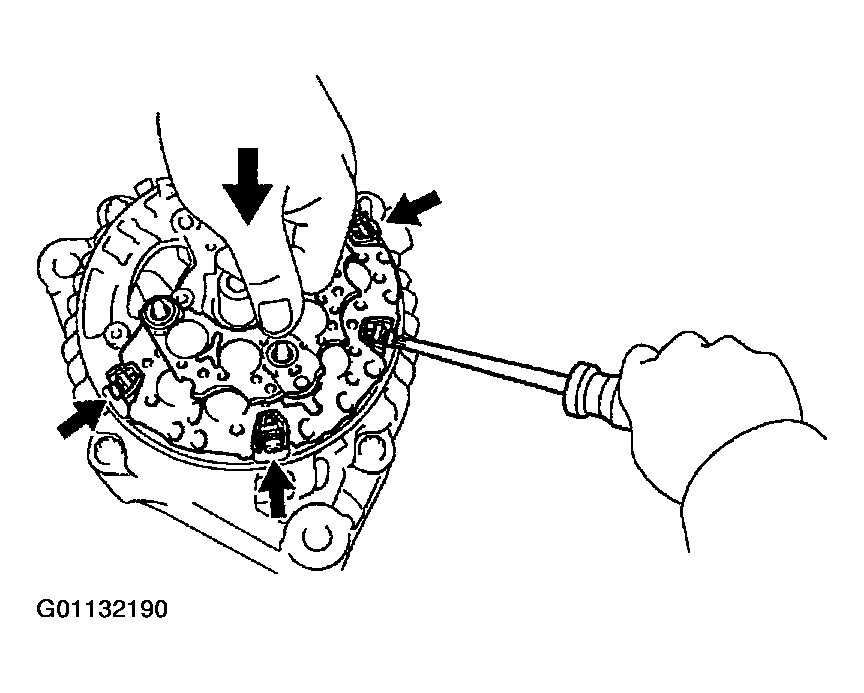 G01132190