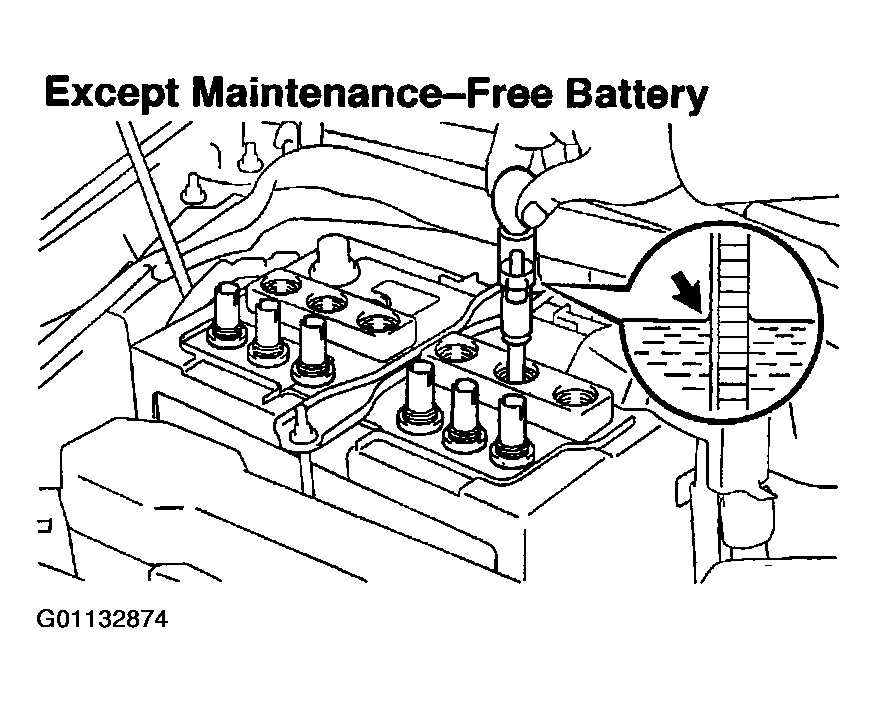 Except Maintenance–Free Battery

G01132874