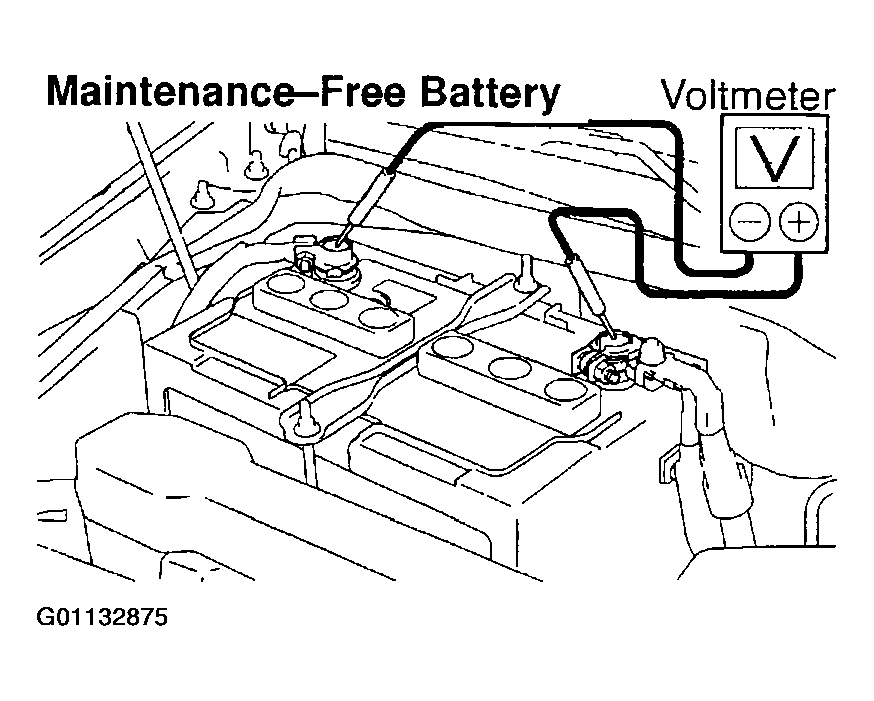 Maintenance–Free Battery

Voltmeter

V

−

+

G01132875