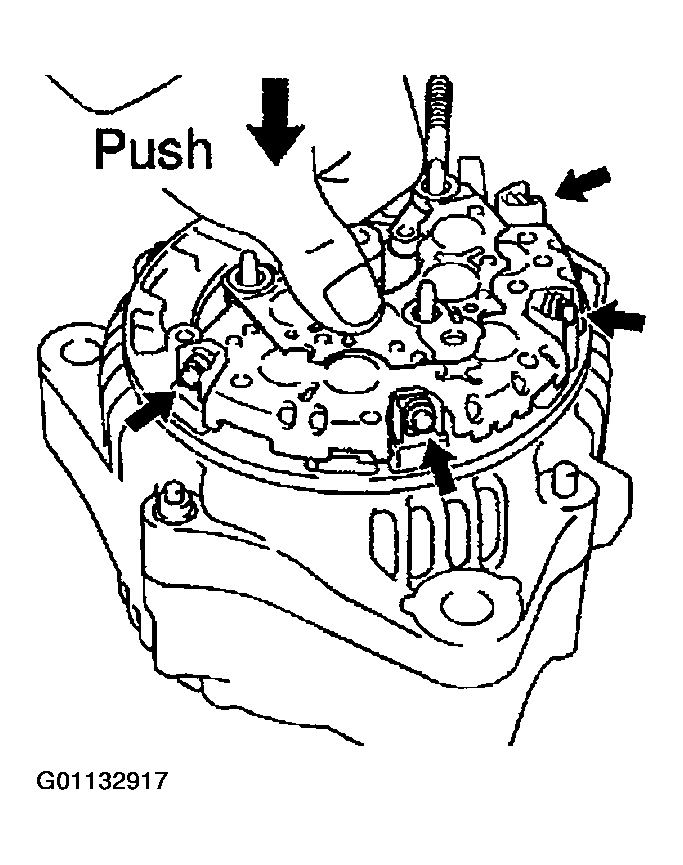 Push

G01132917