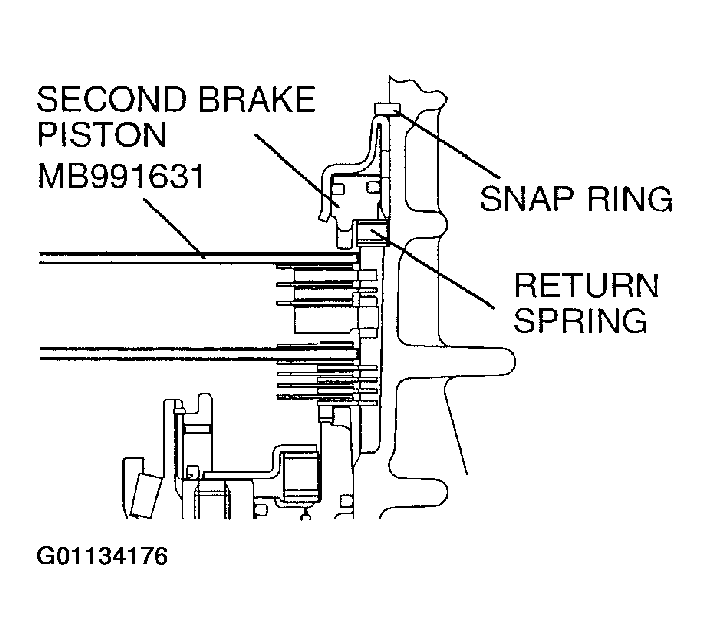 SECOND BRAKE PISTON

MB991631

SNAP RING

RETURN SPRING

G01134176