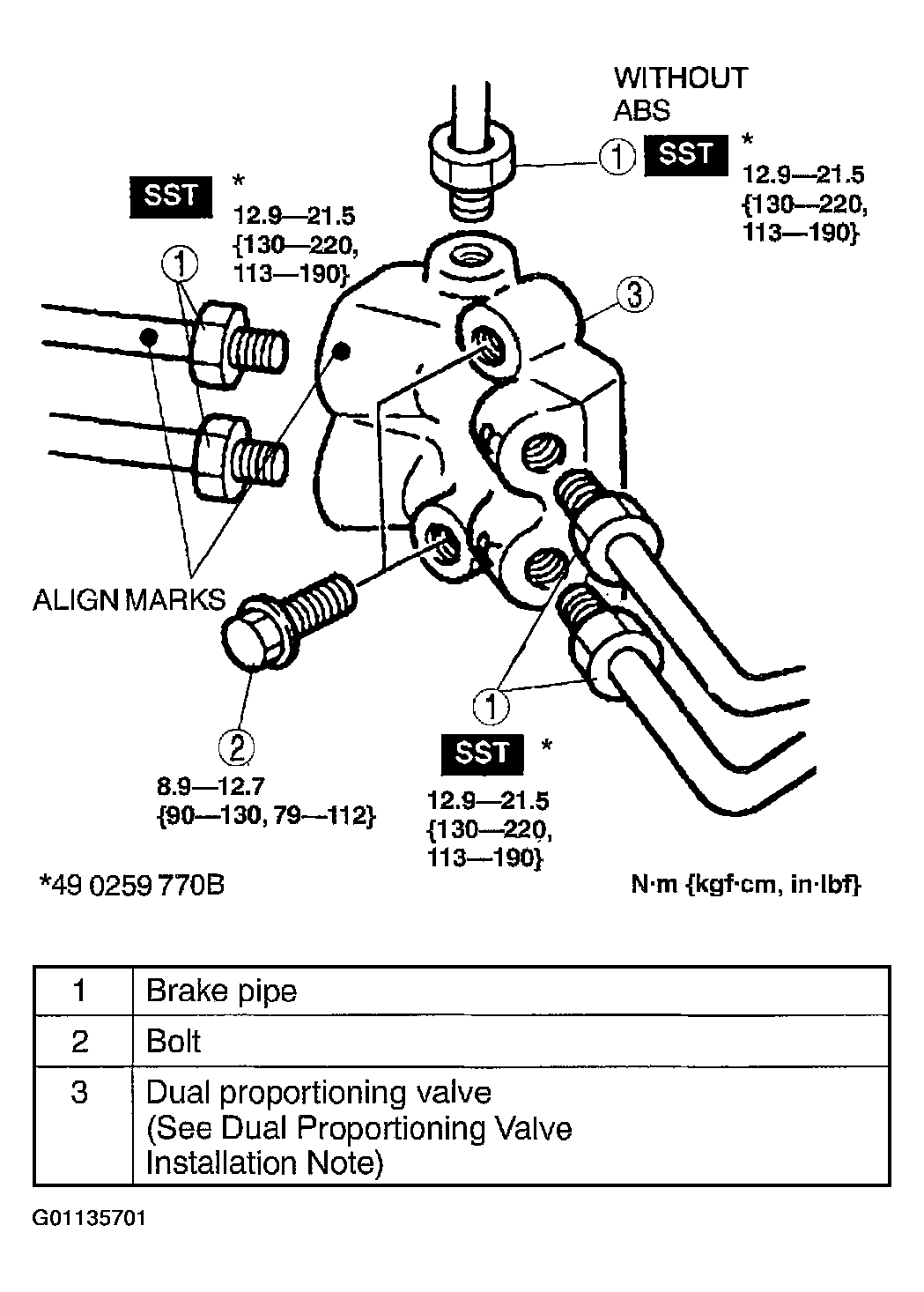 WITHOUT ABS

1 SST *
12.9—21.5
{130—220,
113—190}

SST *
12.9—21.5
{130—220,
113—190}

1

3

ALIGN MARKS

2
8.9—12.7
{90—130, 79—112}

1
SST *
12.9—21.5
{130—220,
113—190}

*49 0259 770B

N·m {kgf·cm, in·lbf}

| 1 | Brake pipe |
|---|---|
| 2 | Bolt |
| 3 | Dual proportioning valve (See Dual Proportioning Valve Installation Note) |

G01135701