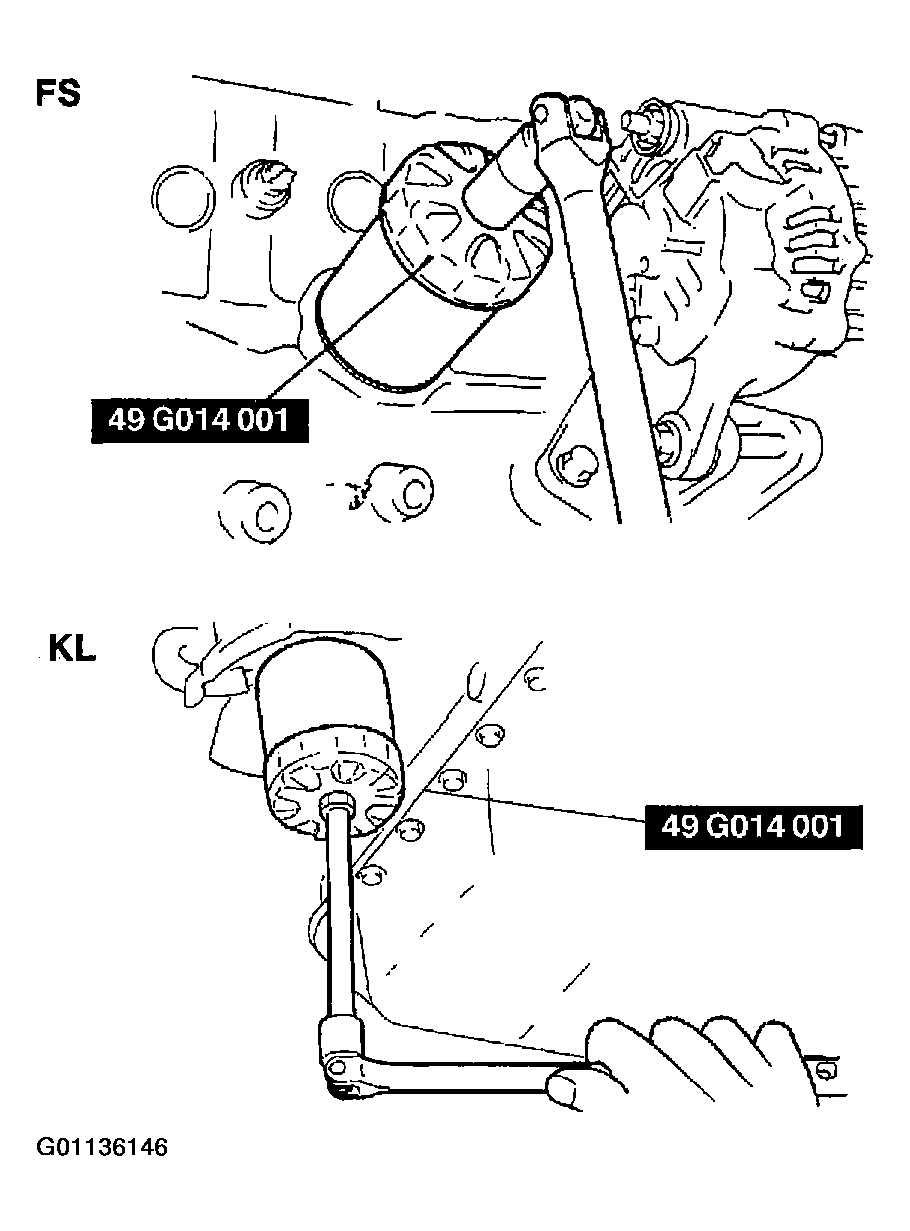 FS

49 G014 001

KL

49 G014 001

G01136146