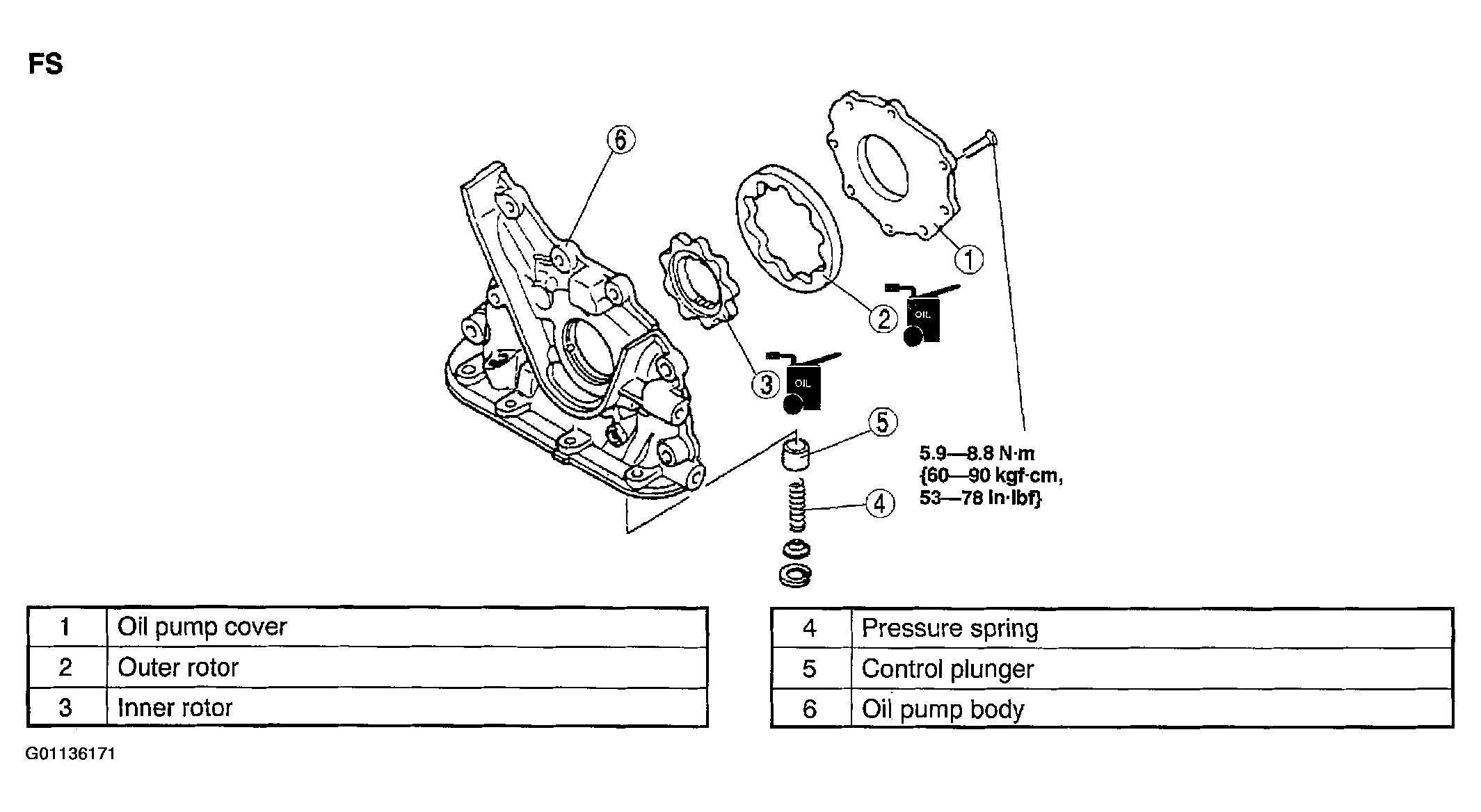 FS

6

1

2

OIL

3

OIL

5

4

5.9—8.8 N·m
{60—90 kgf·cm,
53—78 in·lbf}

| 1 | Oil pump cover |
|---|---|
| 2 | Outer rotor |
| 3 | Inner rotor |

| 4 | Pressure spring |
|---|---|
| 5 | Control plunger |
| 6 | Oil pump body |

G01136171