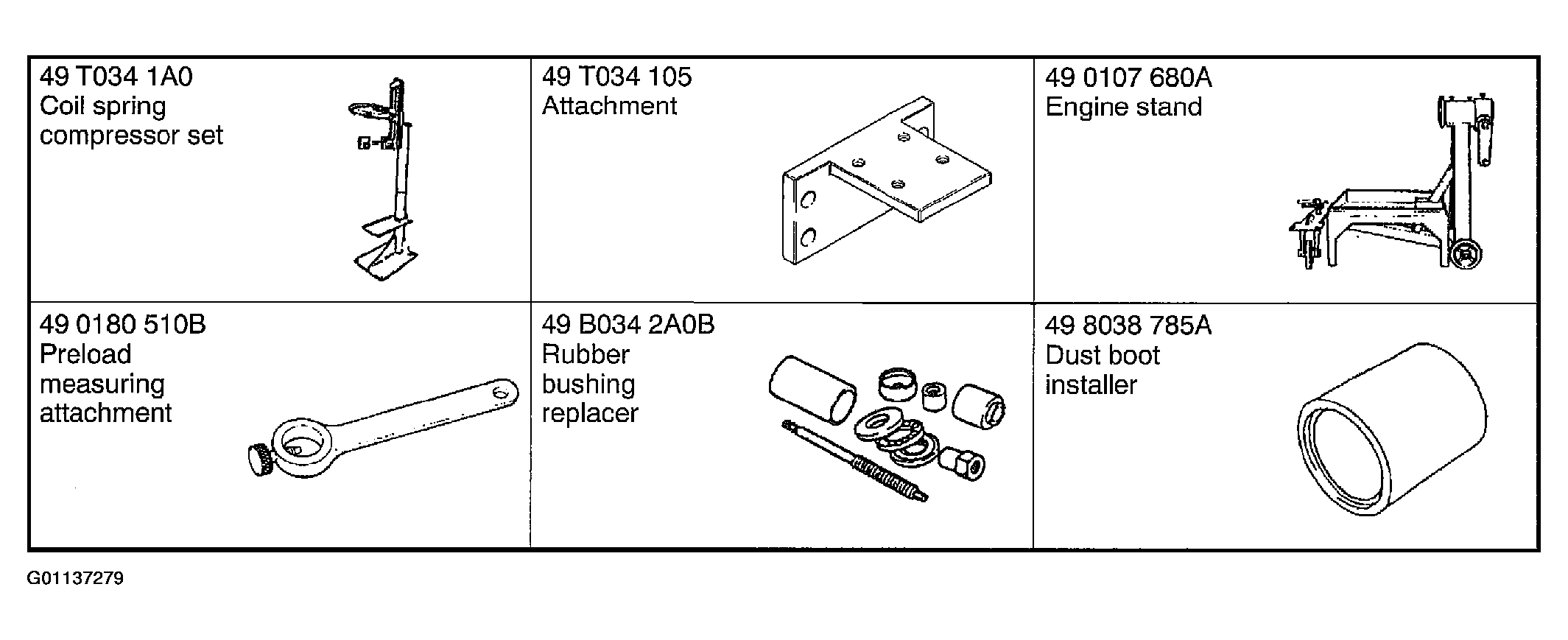 | 49 T034 1A0 Coil spring compressor set | 49 T034 105 Attachment | 49 0107 680A Engine stand |
|---|---|---|
| 49 0180 510B Preload measuring attachment | 49 B034 2A0B Rubber bushing replacer | 49 8038 785A Dust boot installer |

G01137279