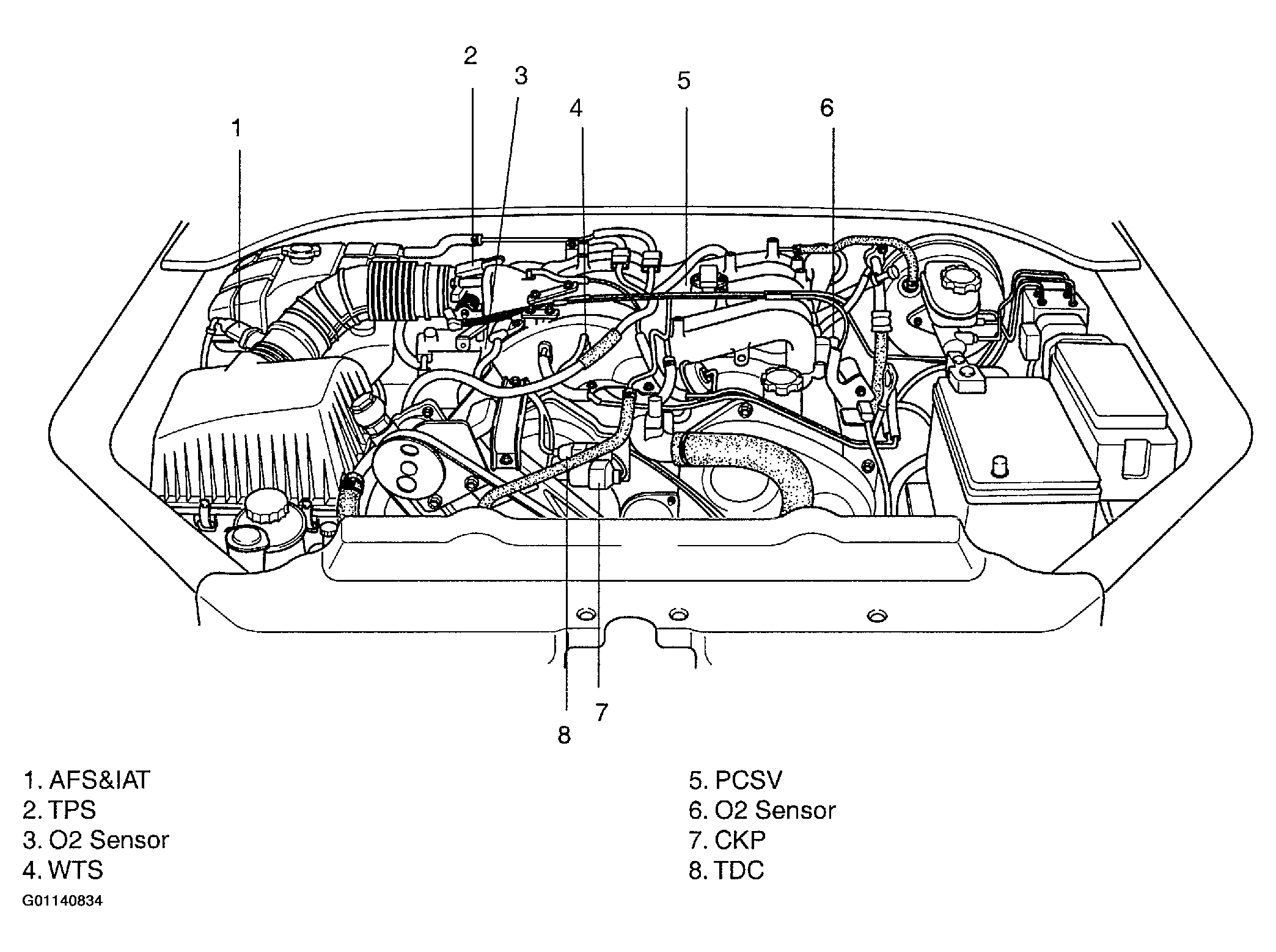 2
3
5
4
6
1
7
8

1. AFS&IAT
2. TPS
3. O2 Sensor
4. WTS

5. PCSV
6. O2 Sensor
7. CKP
8. TDC

G01140834