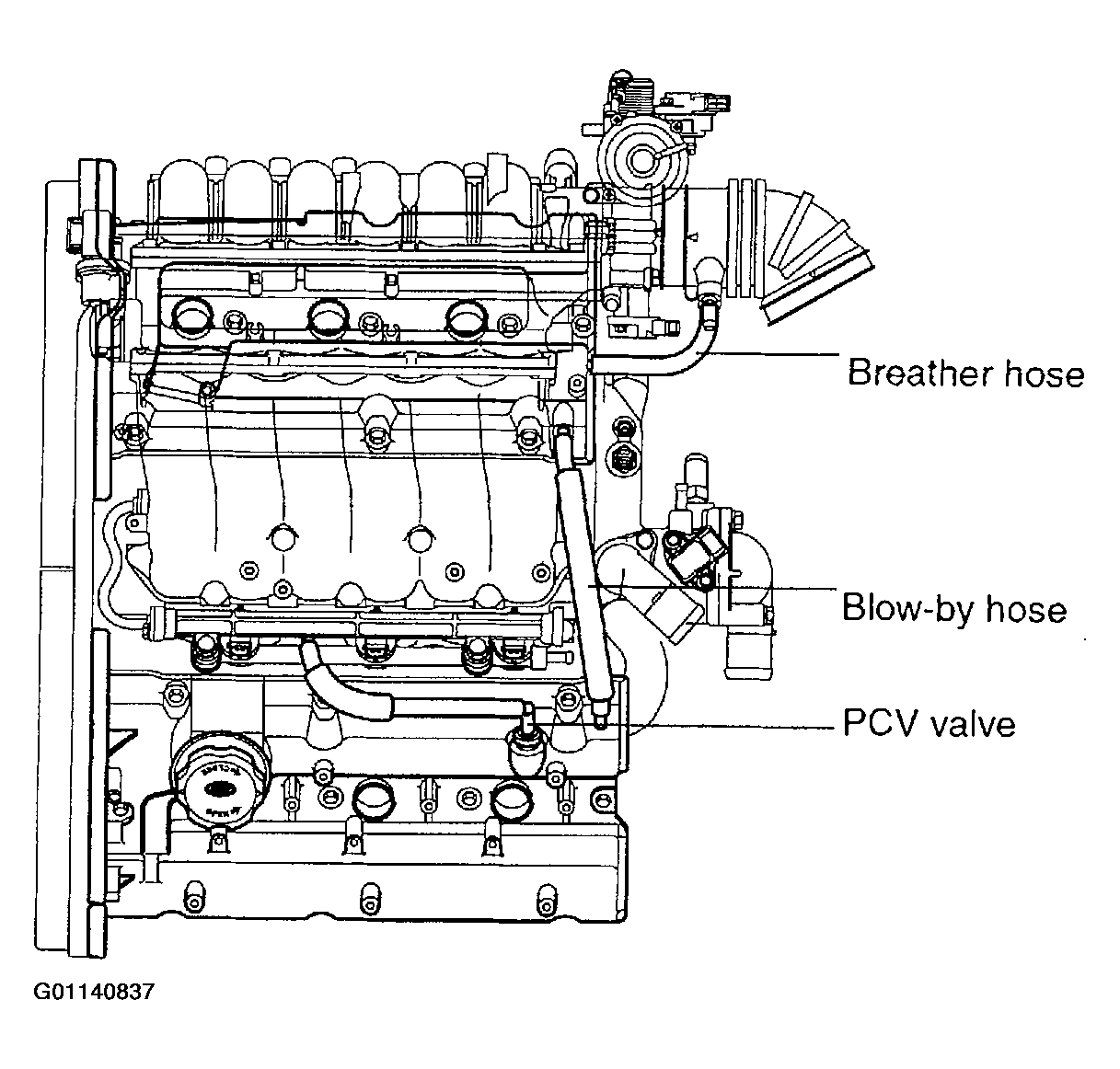 Breather hose

Blow-by hose

PCV valve

G01140837