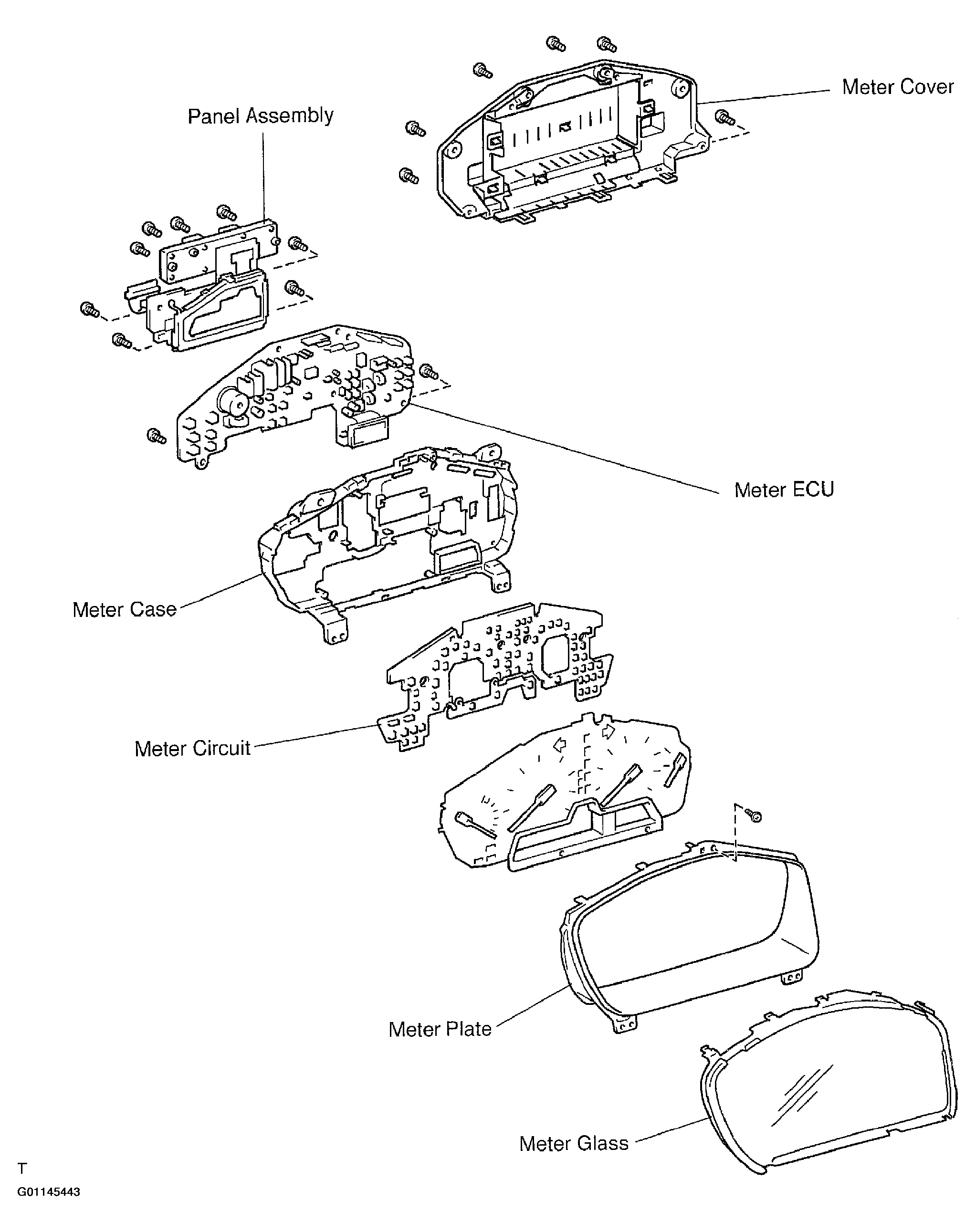 Meter Cover

Panel Assembly

Meter ECU

Meter Case

Meter Circuit

Meter Plate

Meter Glass

T

G01145443