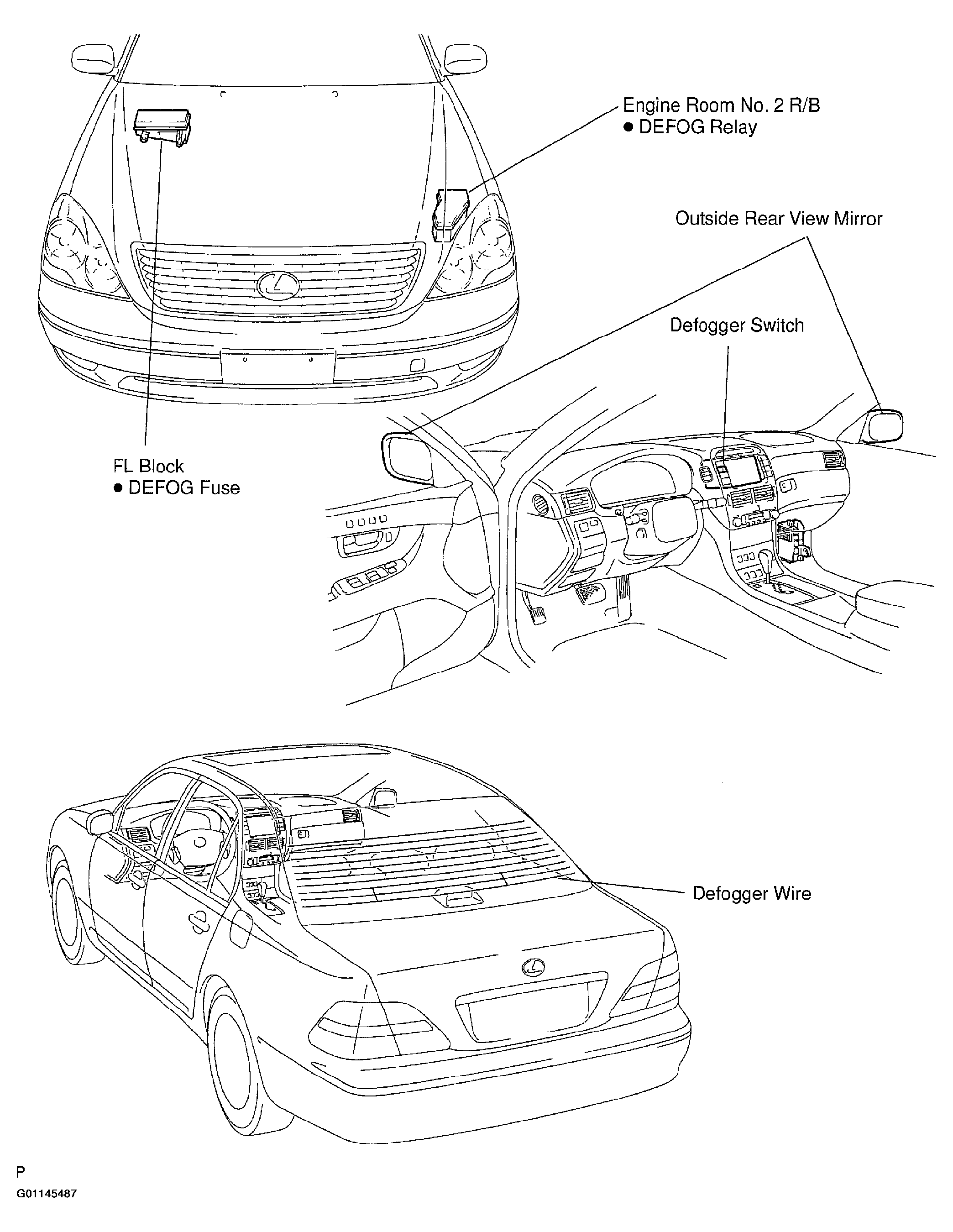 Engine Room No. 2 R/B
● DEFOG Relay

Outside Rear View Mirror

Defogger Switch

FL Block
● DEFOG Fuse

Defogger Wire

P
G01145487