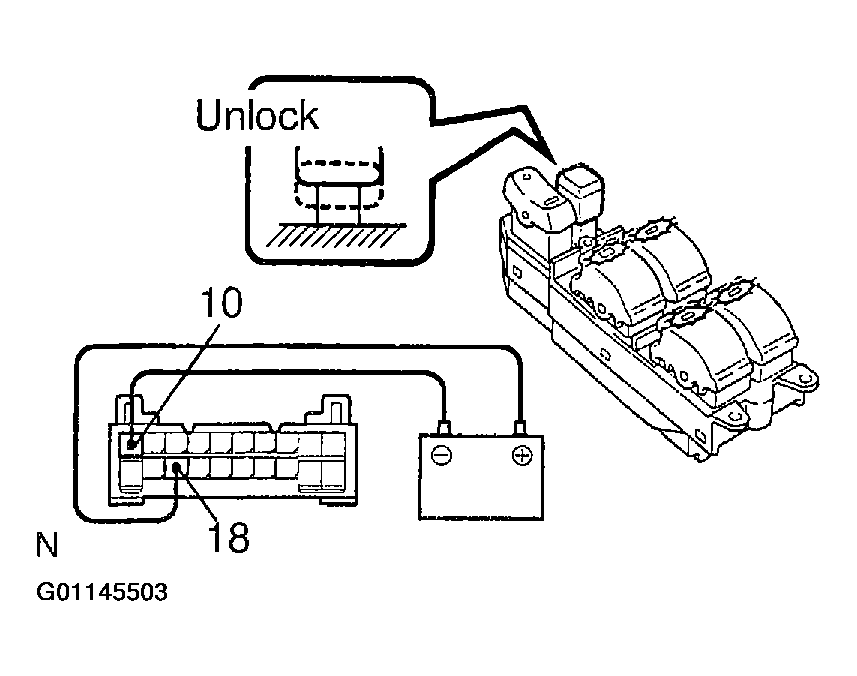 Unlock

10

$\ominus$ $\oplus$

18

N

G01145503