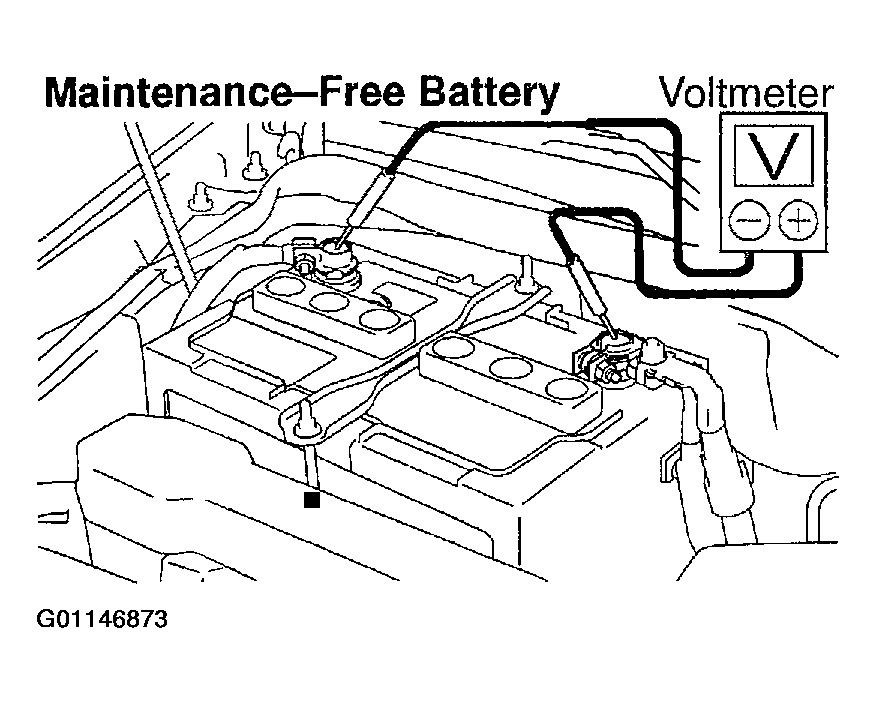 Maintenance–Free Battery

Voltmeter

V

−

+

G01146873