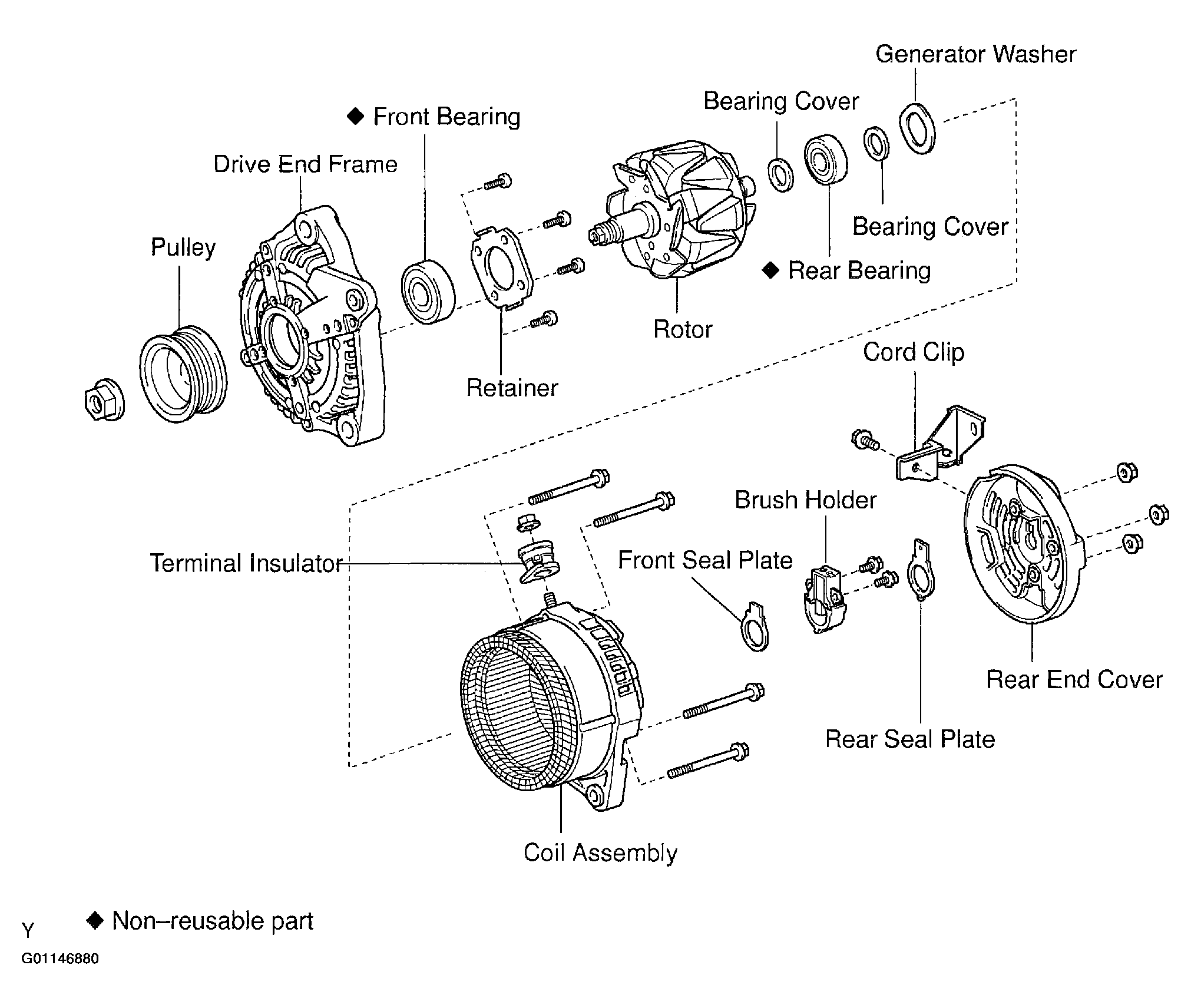 Generator Washer

Bearing Cover

◆ Front Bearing

Drive End Frame

Pulley

Bearing Cover

◆ Rear Bearing

Rotor

Retainer

Cord Clip

Brush Holder

Terminal Insulator

Front Seal Plate

Rear End Cover

Rear Seal Plate

Coil Assembly

Y

◆ Non–reusable part

G01146880