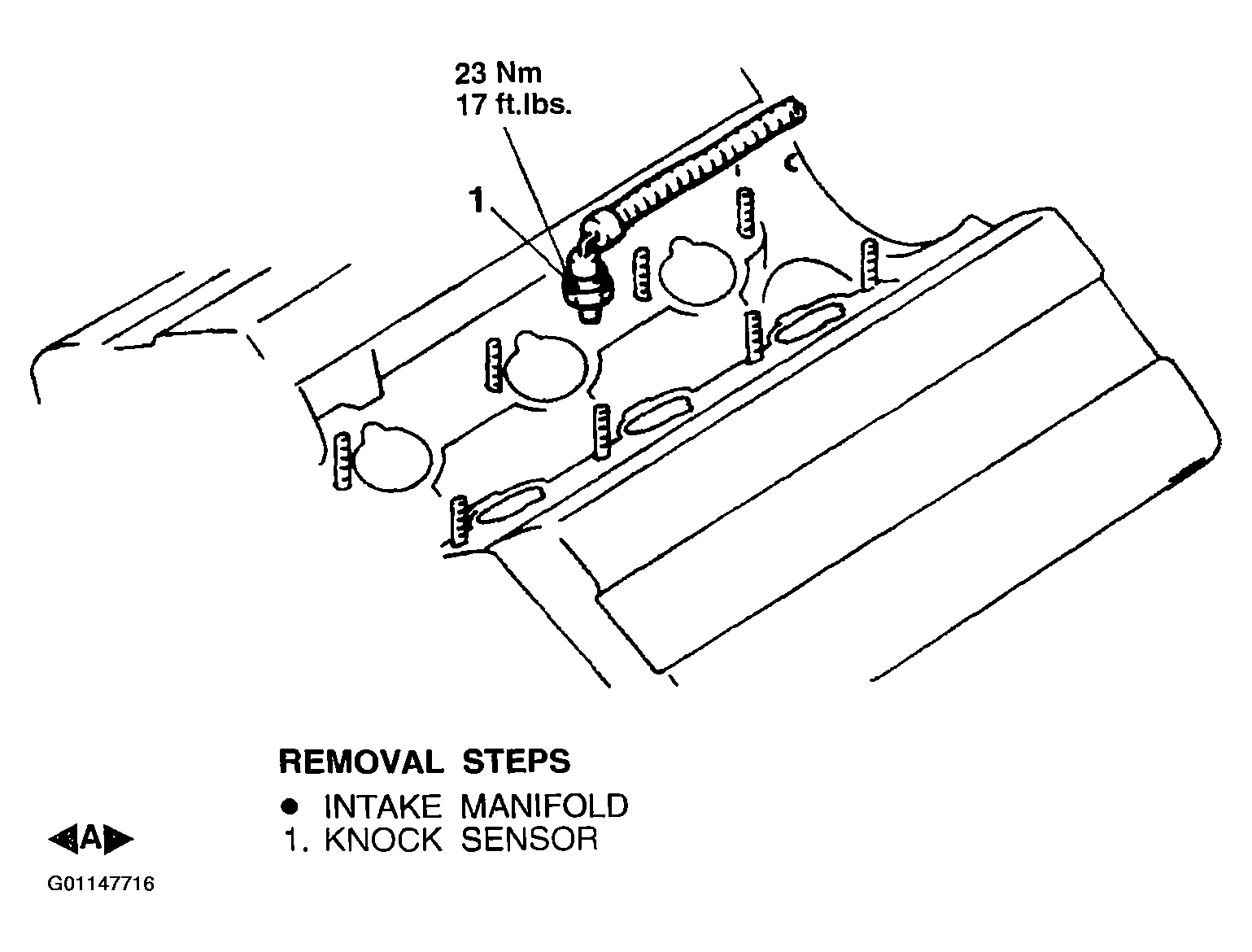 23 Nm
17 ft.lbs.

1

REMOVAL STEPS
● INTAKE MANIFOLD
1. KNOCK SENSOR

A

G01147716