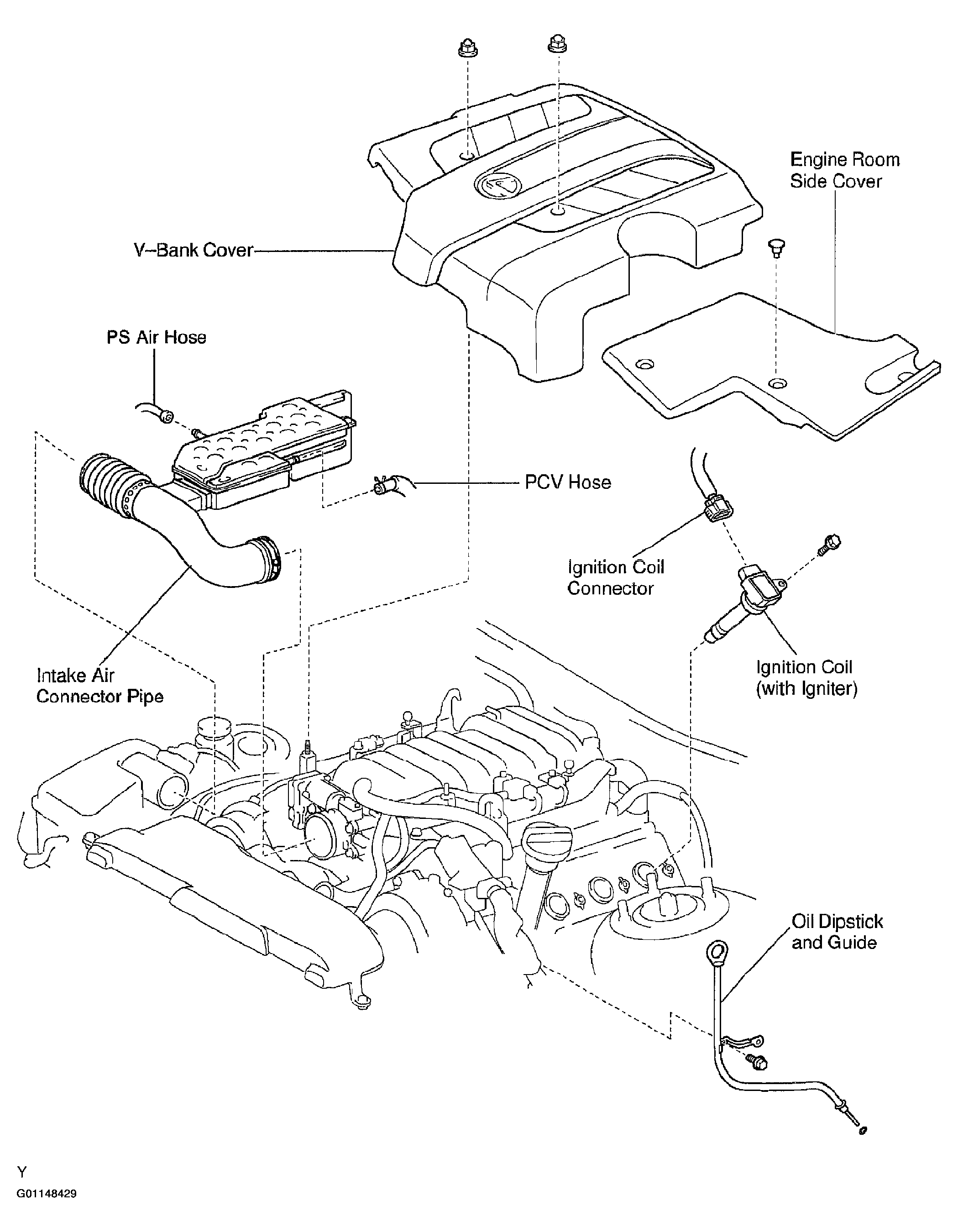 Engine Room Side Cover

V–Bank Cover

PS Air Hose

PCV Hose

Ignition Coil Connector

Intake Air Connector Pipe

Ignition Coil (with Igniter)

Oil Dipstick and Guide

Y
G01148429