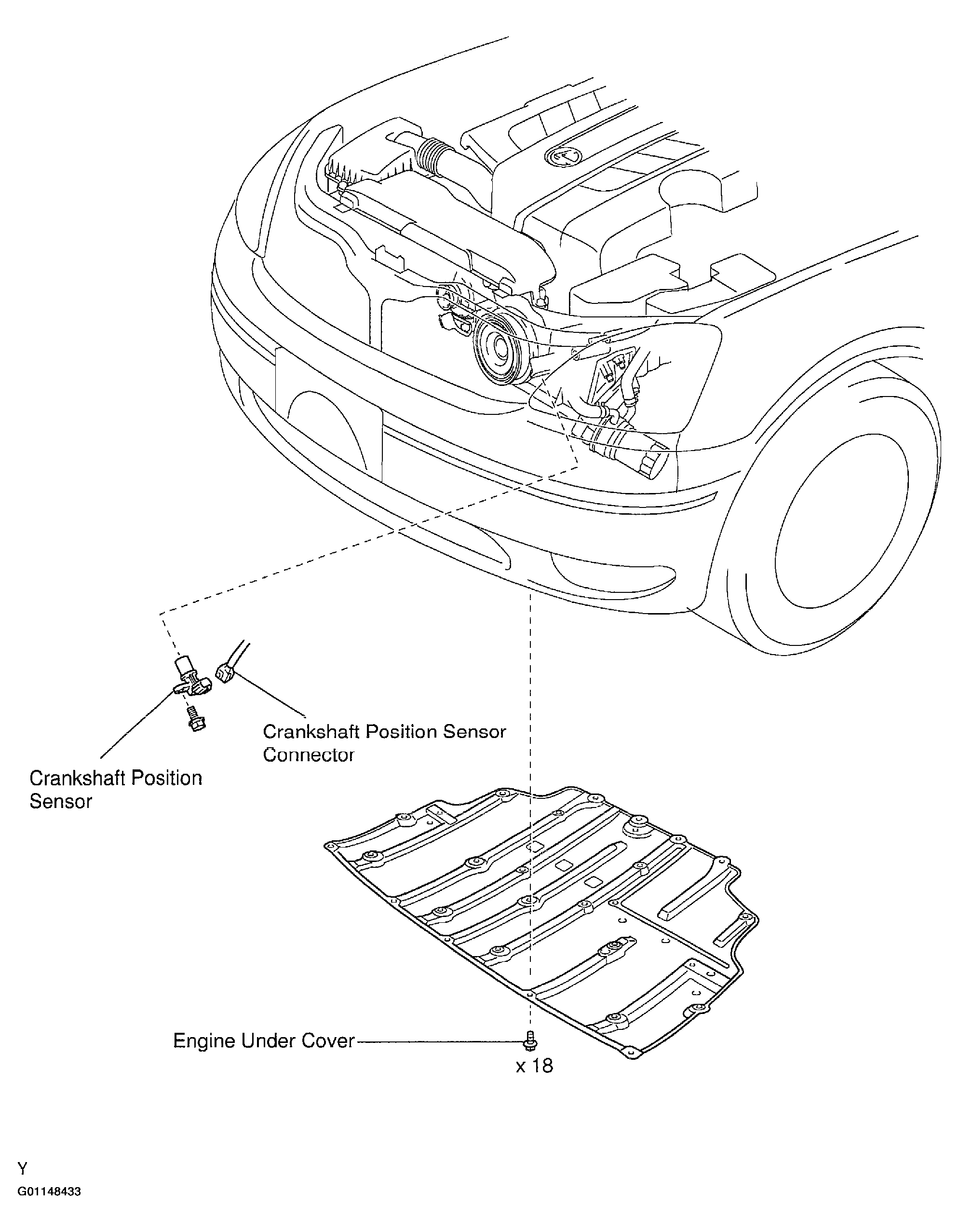 Crankshaft Position Sensor Connector

Crankshaft Position Sensor

Engine Under Cover

x 18

Y

G01148433