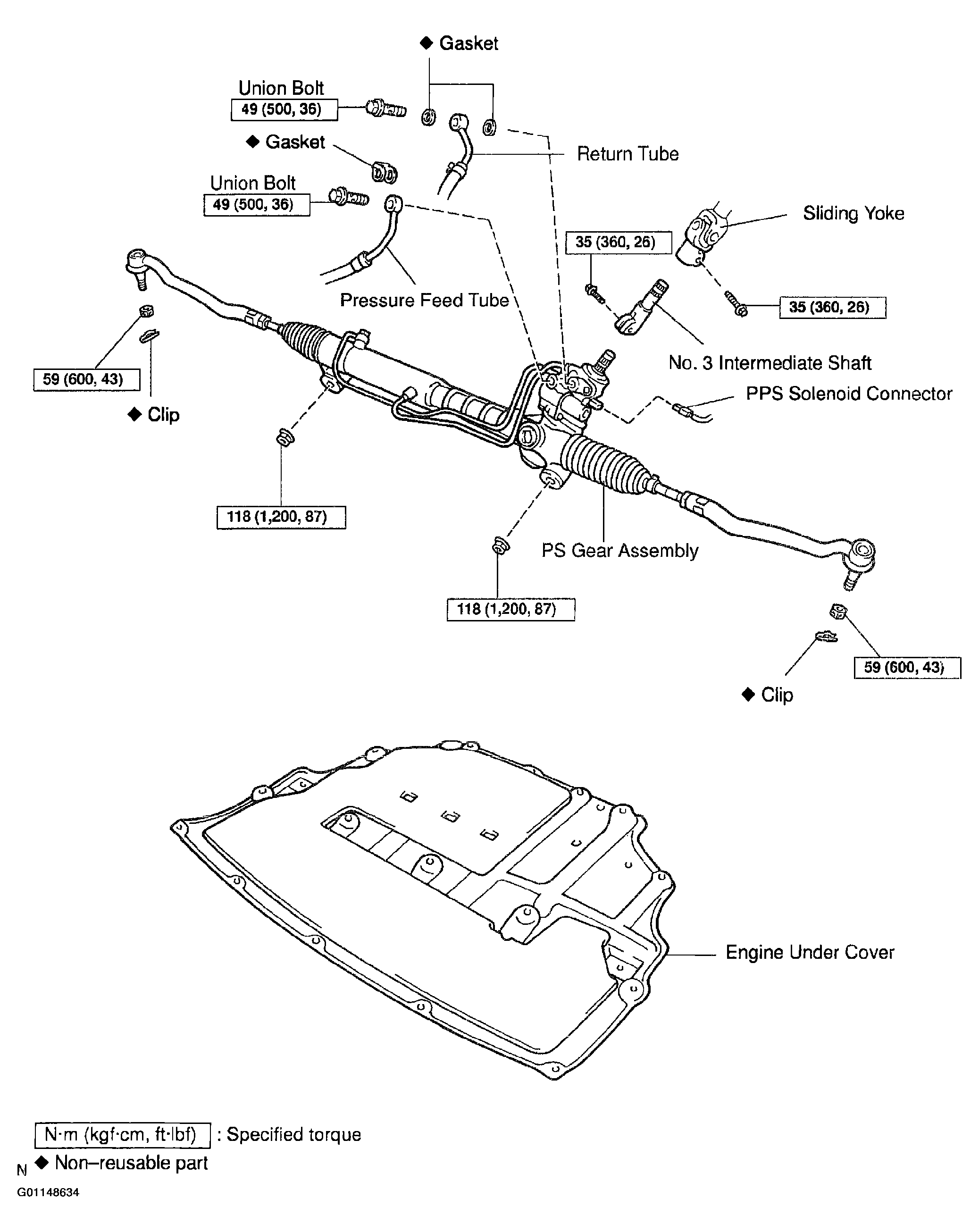 ◆ Gasket

Union Bolt
49 (500, 36)

◆ Gasket

Return Tube

Union Bolt
49 (500, 36)

Sliding Yoke

35 (360, 26)

Pressure Feed Tube

35 (360, 26)

No. 3 Intermediate Shaft

59 (600, 43)

PPS Solenoid Connector

◆ Clip

118 (1,200, 87)

PS Gear Assembly

118 (1,200, 87)

59 (600, 43)

◆ Clip

Engine Under Cover

N·m (kgf·cm, ft·lbf) : Specified torque

N ◆ Non–reusable part

G01148634